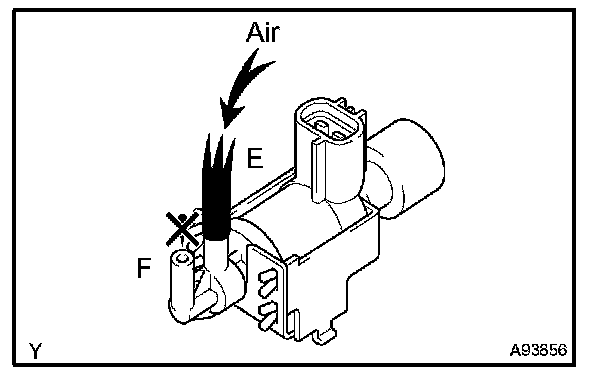 Air

E

F

Y

A93856