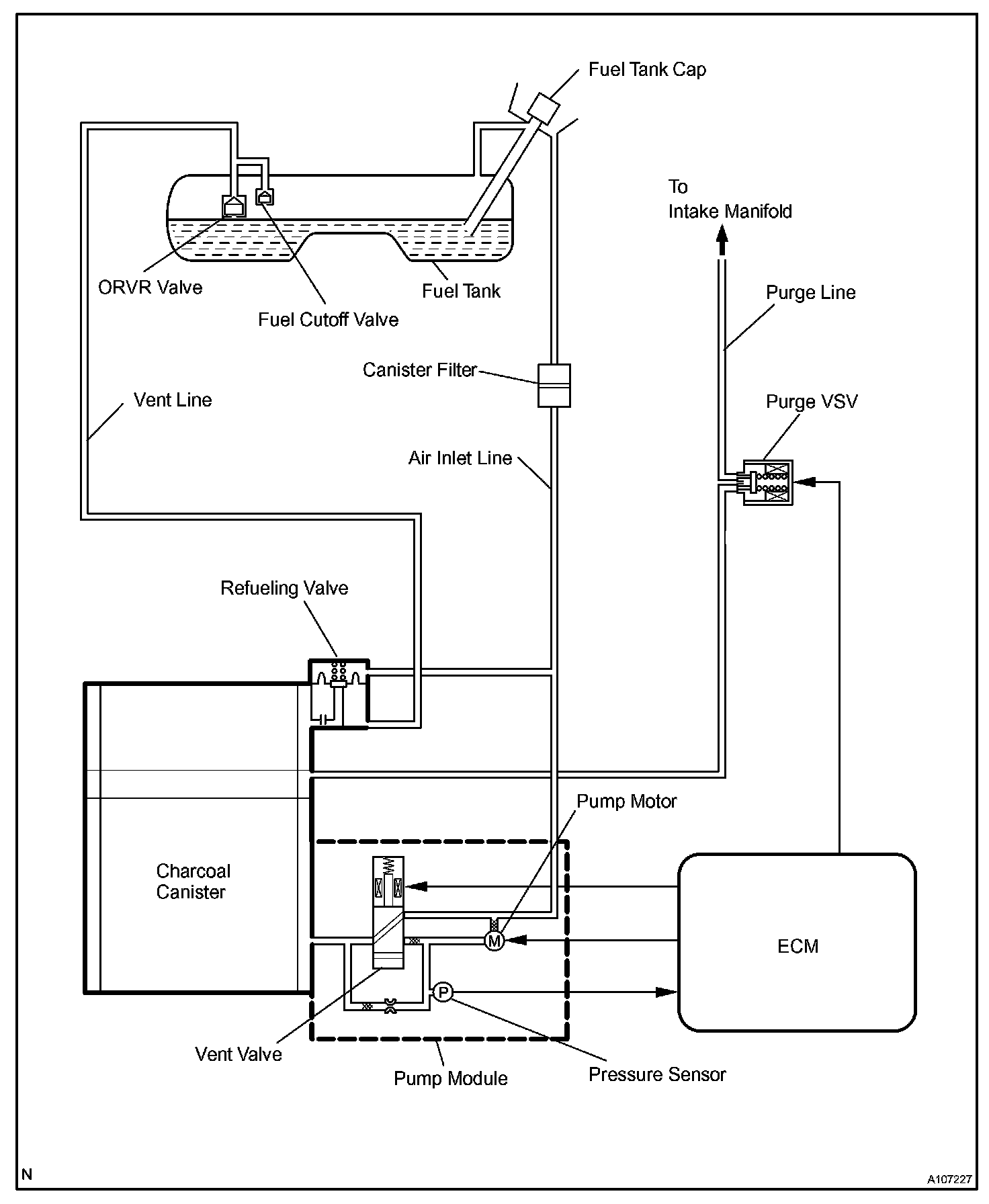 Fuel Tank Cap

To
Intake Manifold

ORVR Valve

Fuel Tank

Fuel Cutoff Valve

Purge Line

Canister Filter

Vent Line

Purge VSV

Air Inlet Line

Refueling Valve

Pump Motor

Charcoal
Canister

M

ECM

P

Vent Valve

Pump Module

Pressure Sensor

N

A107227