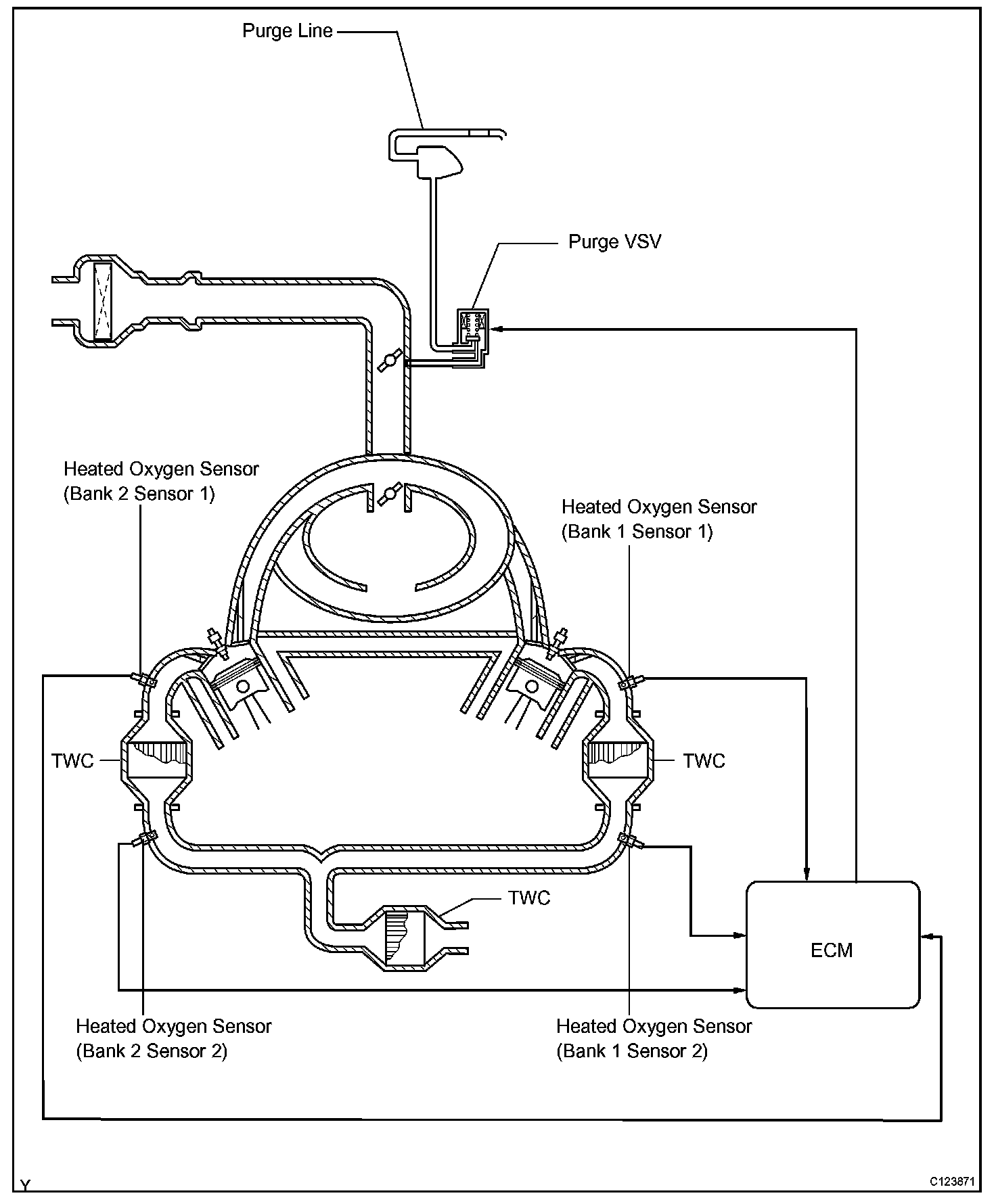 Purge Line

Purge VSV

Heated Oxygen Sensor
(Bank 2 Sensor 1)

Heated Oxygen Sensor
(Bank 1 Sensor 1)

TWC

TWC

TWC

ECM

Heated Oxygen Sensor
(Bank 2 Sensor 2)

Heated Oxygen Sensor
(Bank 1 Sensor 2)

Y

C123871