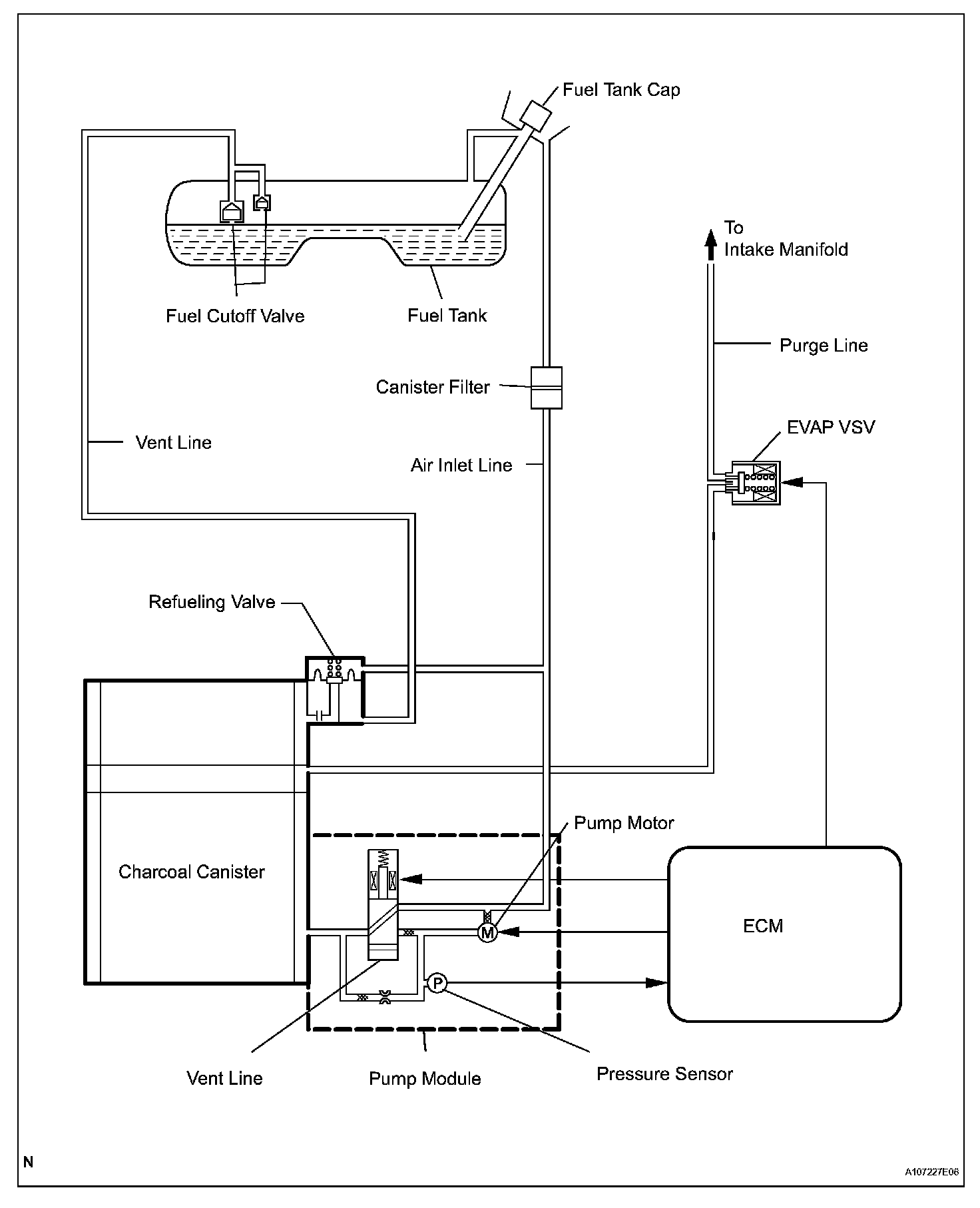 Fuel Tank Cap

To
Intake Manifold

Fuel Cutoff Valve

Fuel Tank

Purge Line

Canister Filter

EVAP VSV

Vent Line

Air Inlet Line

Refueling Valve

Pump Motor

Charcoal Canister

M

ECM

P

Vent Line

Pump Module

Pressure Sensor

N

A107227E06