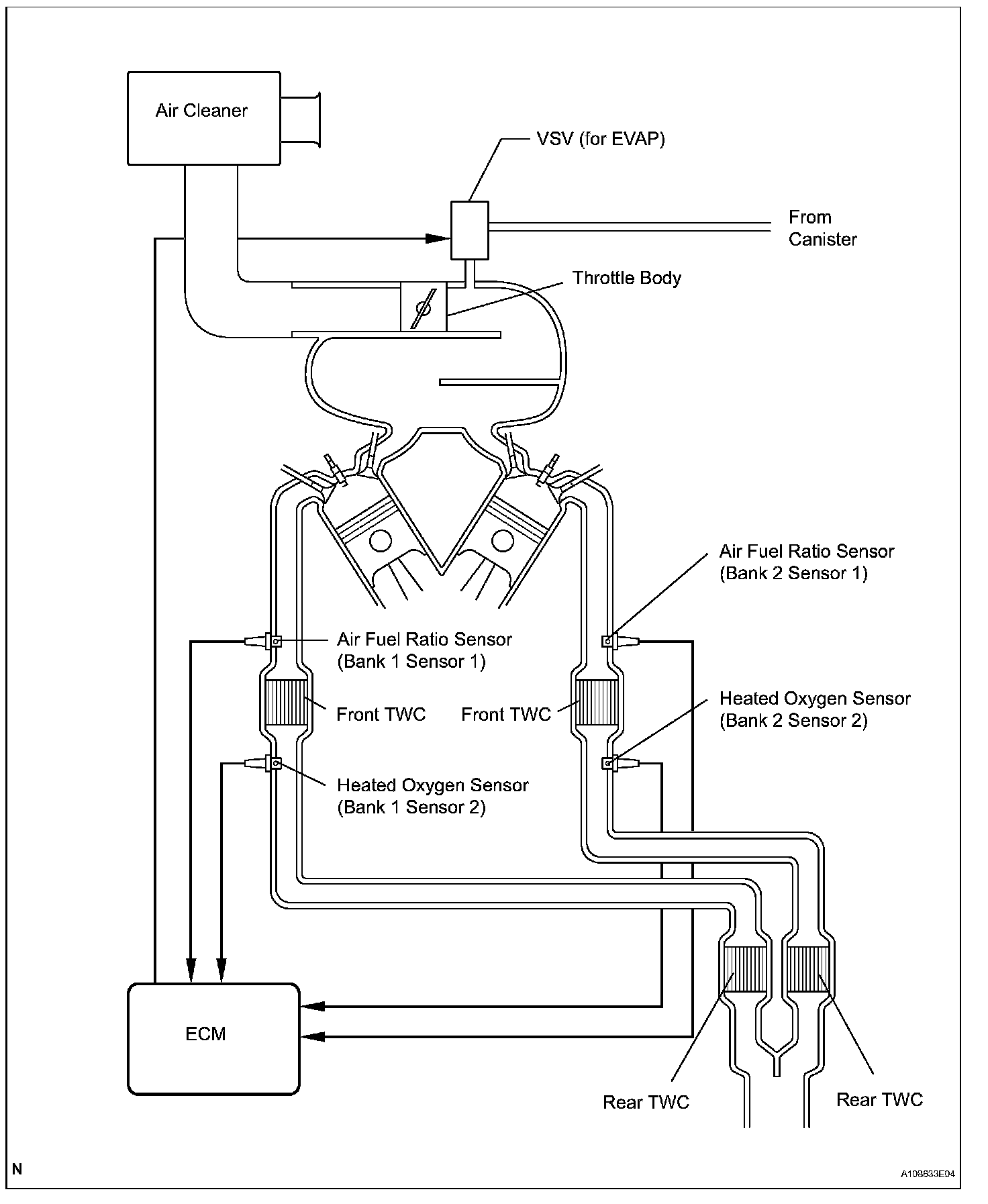 Air Cleaner

VSV (for EVAP)

From Canister

Throttle Body

Air Fuel Ratio Sensor (Bank 2 Sensor 1)

Air Fuel Ratio Sensor (Bank 1 Sensor 1)

Front TWC

Front TWC

Heated Oxygen Sensor (Bank 2 Sensor 2)

Heated Oxygen Sensor (Bank 1 Sensor 2)

ECM

Rear TWC

Rear TWC

N

A108633E04