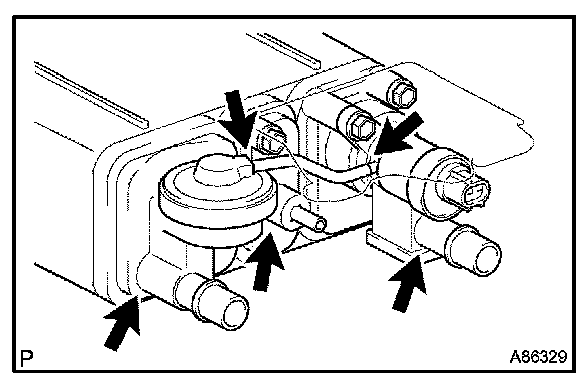 P

A86329