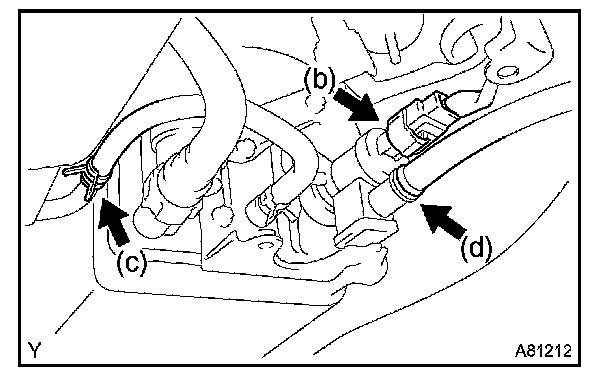 (b)
(c)
(d)
Y
A81212