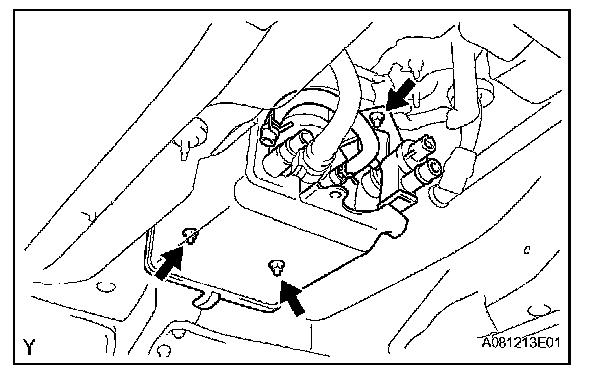 Y

A081213E01