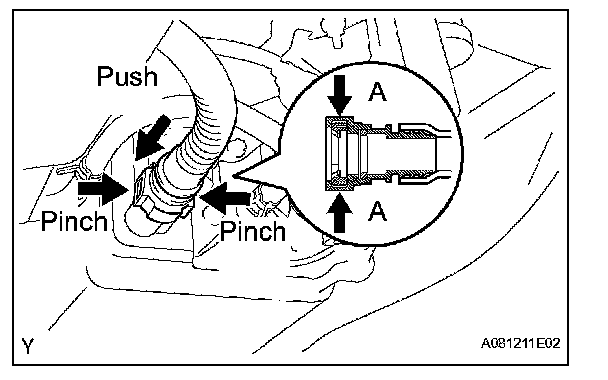 Push

A

Pinch

Pinch

A

Y

A081211E02