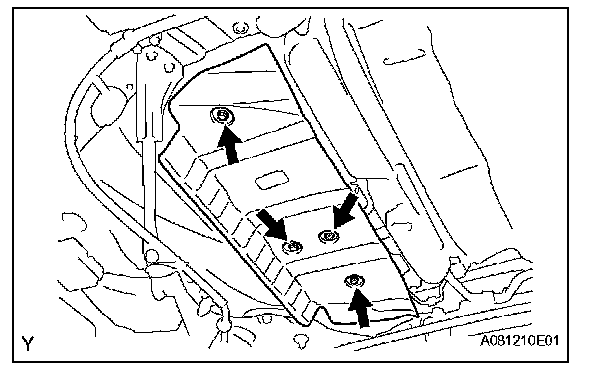 Y
A081210E01