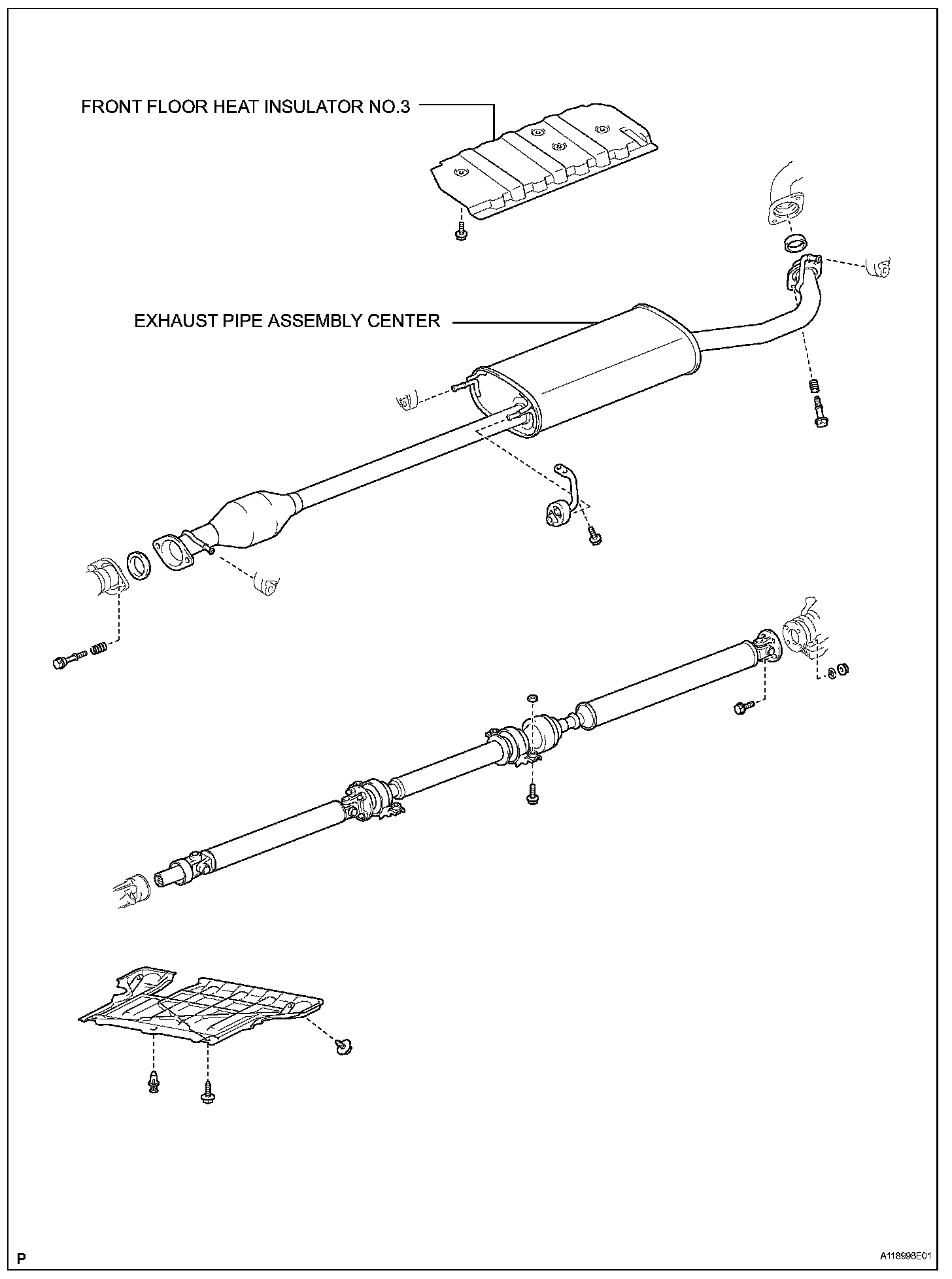 FRONT FLOOR HEAT INSULATOR NO.3

EXHAUST PIPE ASSEMBLY CENTER

P

A118998E01