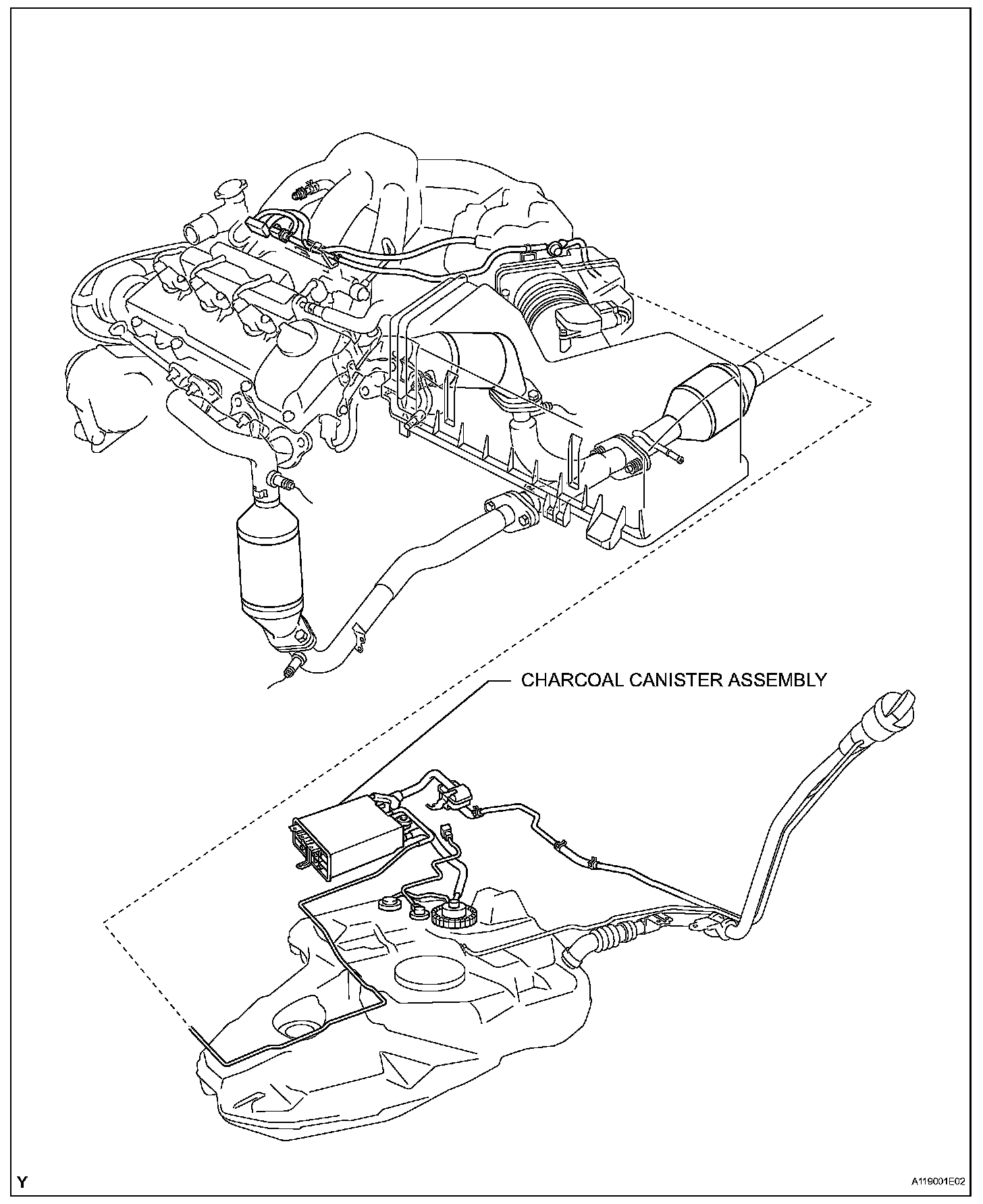 CHARCOAL CANISTER ASSEMBLY

Y

A119001E02