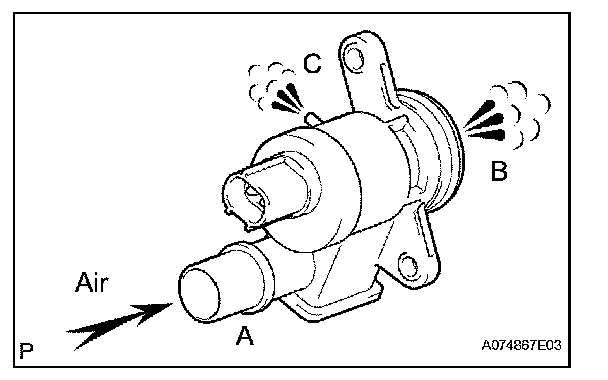 C

B

Air

A

P

A074867E03