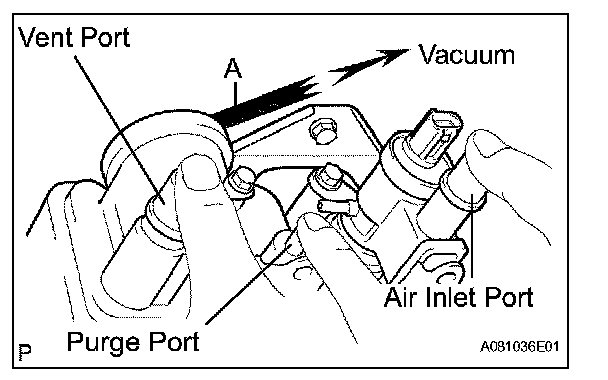 Vent Port
A
Vacuum
Air Inlet Port
Purge Port
P
A081036E01