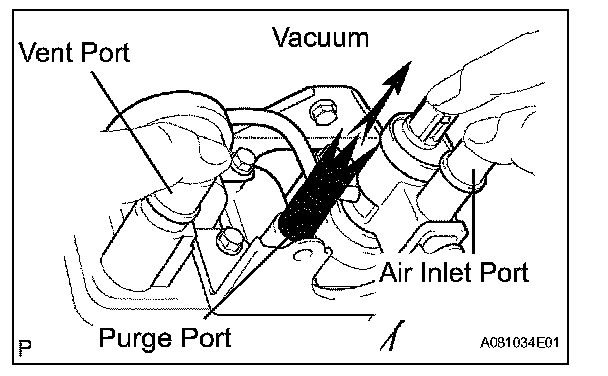 Vacuum
Vent Port
Air Inlet Port
Purge Port
P
A081034E01