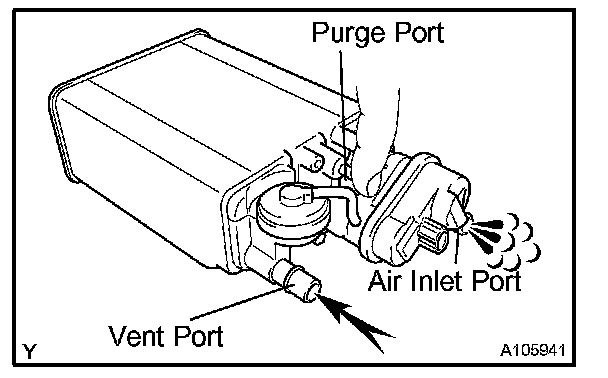 Purge Port

Air Inlet Port

Vent Port

Y

A105941