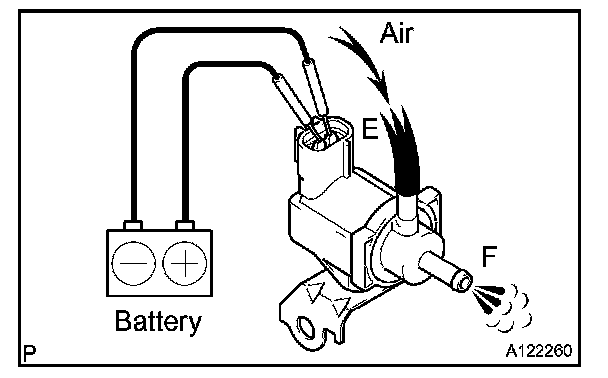 Air

E

F

Battery

P

A122260