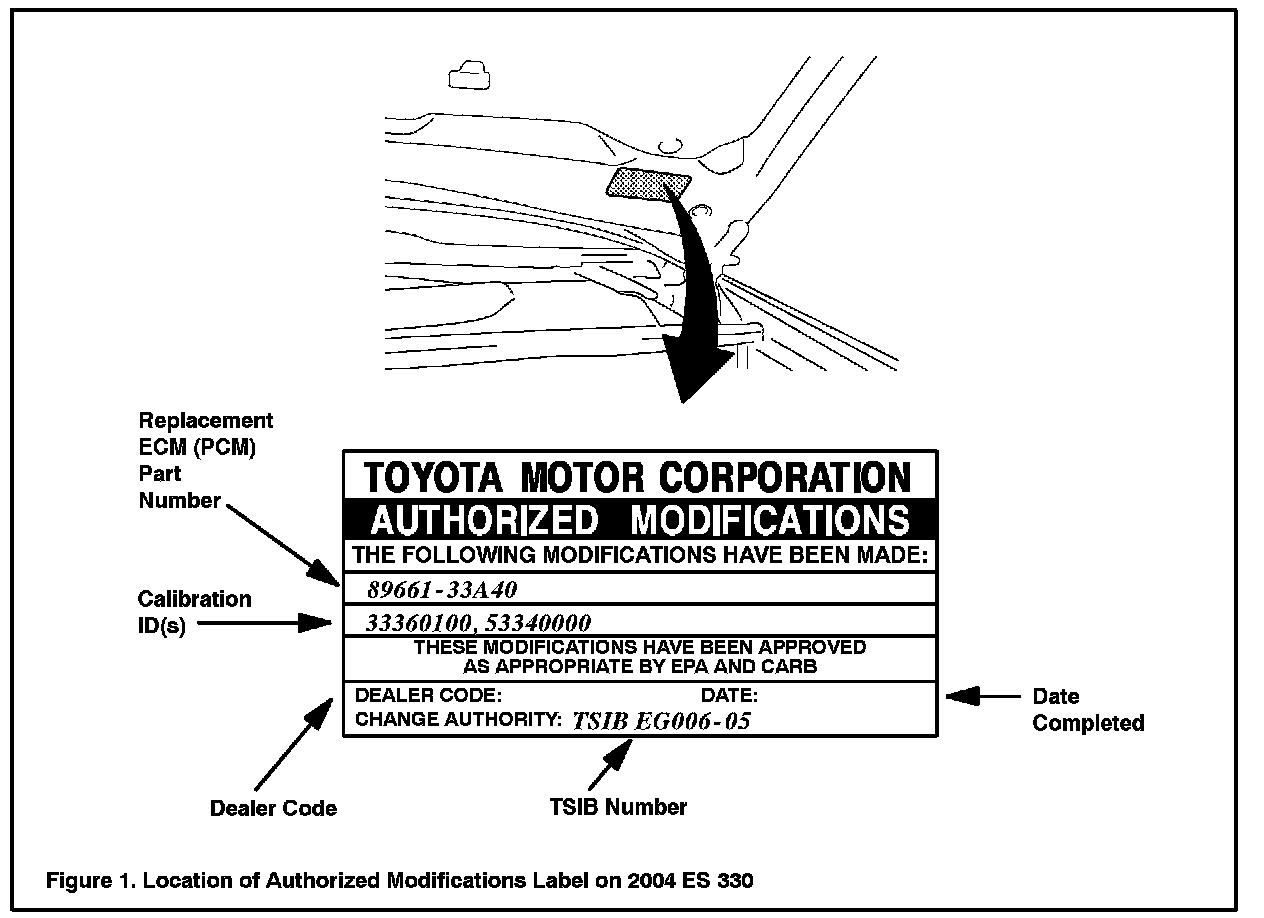 Replacement ECM (PCM) Part Number

Calibration ID(s)

TOYOTA MOTOR CORPORATION
AUTHORIZED MODIFICATIONS
THE FOLLOWING MODIFICATIONS HAVE BEEN MADE:
89661-33A40
33360100, 53340000
THESE MODIFICATIONS HAVE BEEN APPROVED AS APPROPRIATE BY EPA AND CARB
DEALER CODE: DATE:
CHANGE AUTHORITY: TSIB EG006-05

Date Completed

Dealer Code

TSIB Number

Figure 1. Location of Authorized Modifications Label on 2004 ES 330