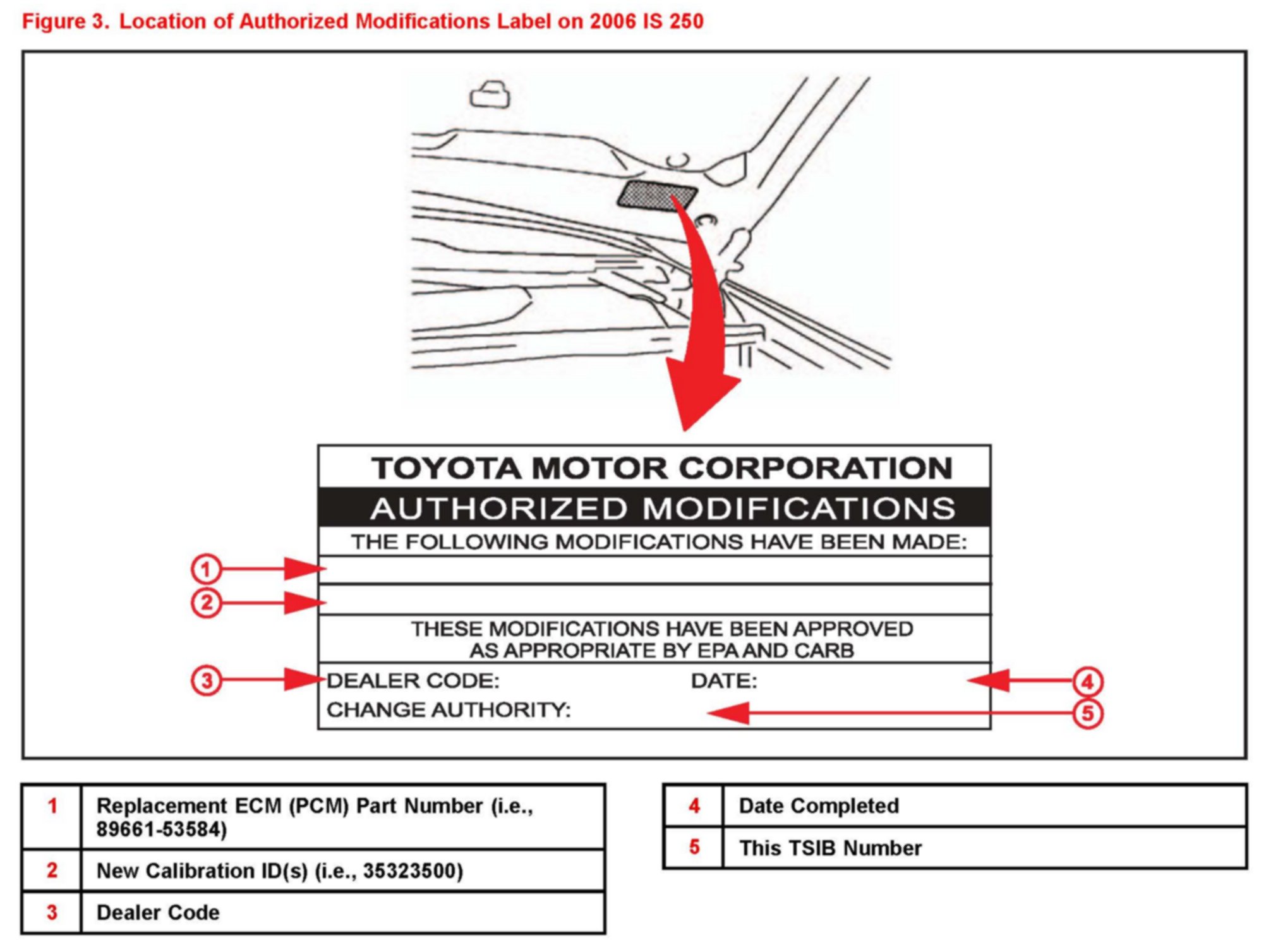 Figure 3. Location of Authorized Modifications Label on 2006 IS 250

TOYOTA MOTOR CORPORATION
AUTHORIZED MODIFICATIONS
THE FOLLOWING MODIFICATIONS HAVE BEEN MADE:

1
2

THESE MODIFICATIONS HAVE BEEN APPROVED AS APPROPRIATE BY EPA AND CARB

3 DEALER CODE: DATE: 4
CHANGE AUTHORITY: 5

| 1 | Replacement ECM (PCM) Part Number (i.e., 89661-53584) |
|---|---|
| 2 | New Calibration ID(s) (i.e., 35323500) |
| 3 | Dealer Code |

| 4 | Date Completed |
|---|---|
| 5 | This TSIB Number |