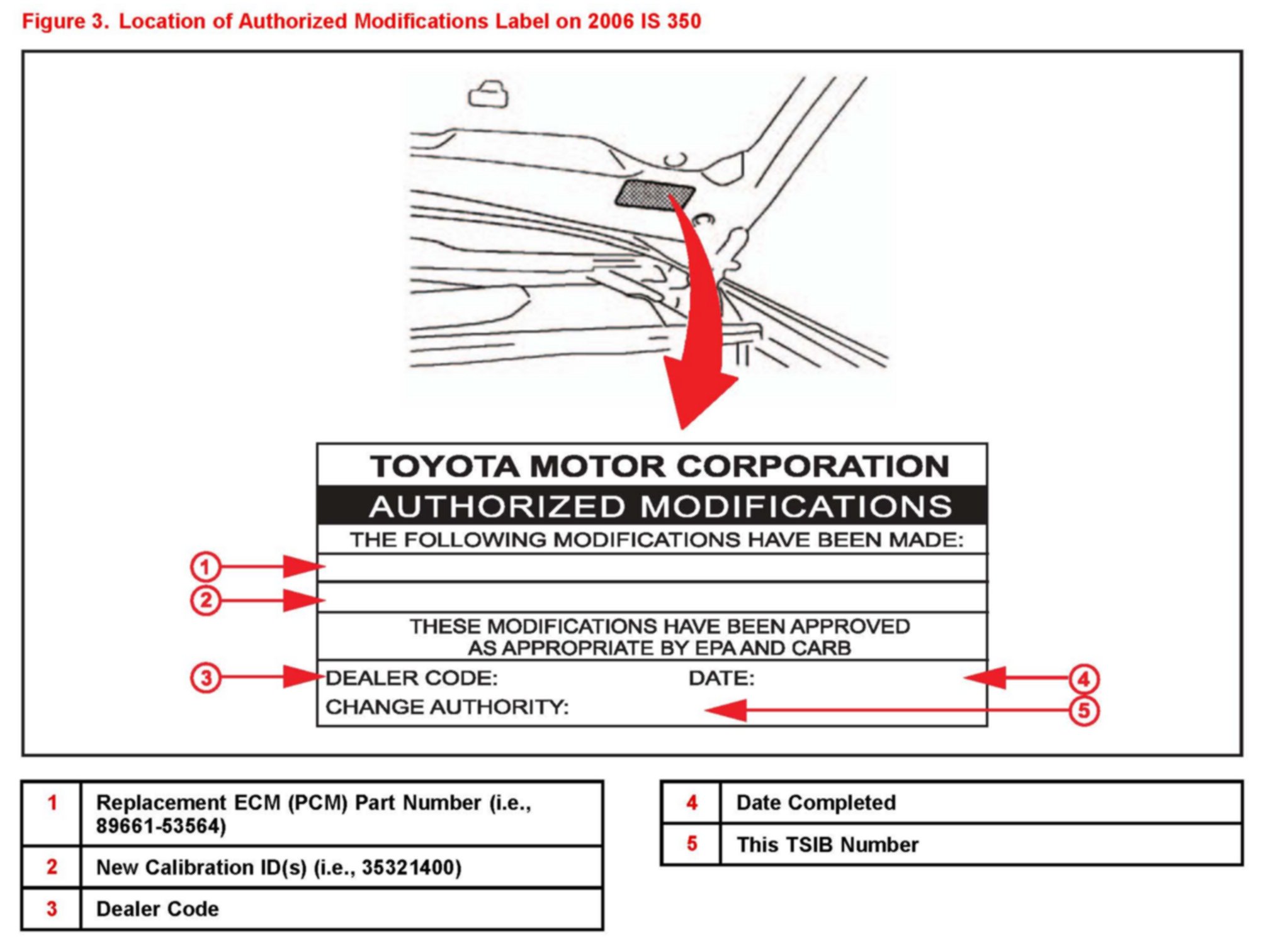 Figure 3. Location of Authorized Modifications Label on 2006 IS 350

TOYOTA MOTOR CORPORATION
AUTHORIZED MODIFICATIONS
THE FOLLOWING MODIFICATIONS HAVE BEEN MADE:

1

2

THESE MODIFICATIONS HAVE BEEN APPROVED AS APPROPRIATE BY EPA AND CARB

3

DEALER CODE: DATE:

4

CHANGE AUTHORITY:

5

| 1 | Replacement ECM (PCM) Part Number (i.e., 89661-53564) |
|---|---|
| 2 | New Calibration ID(s) (i.e., 35321400) |
| 3 | Dealer Code |

| 4 | Date Completed |
|---|---|
| 5 | This TSIB Number |