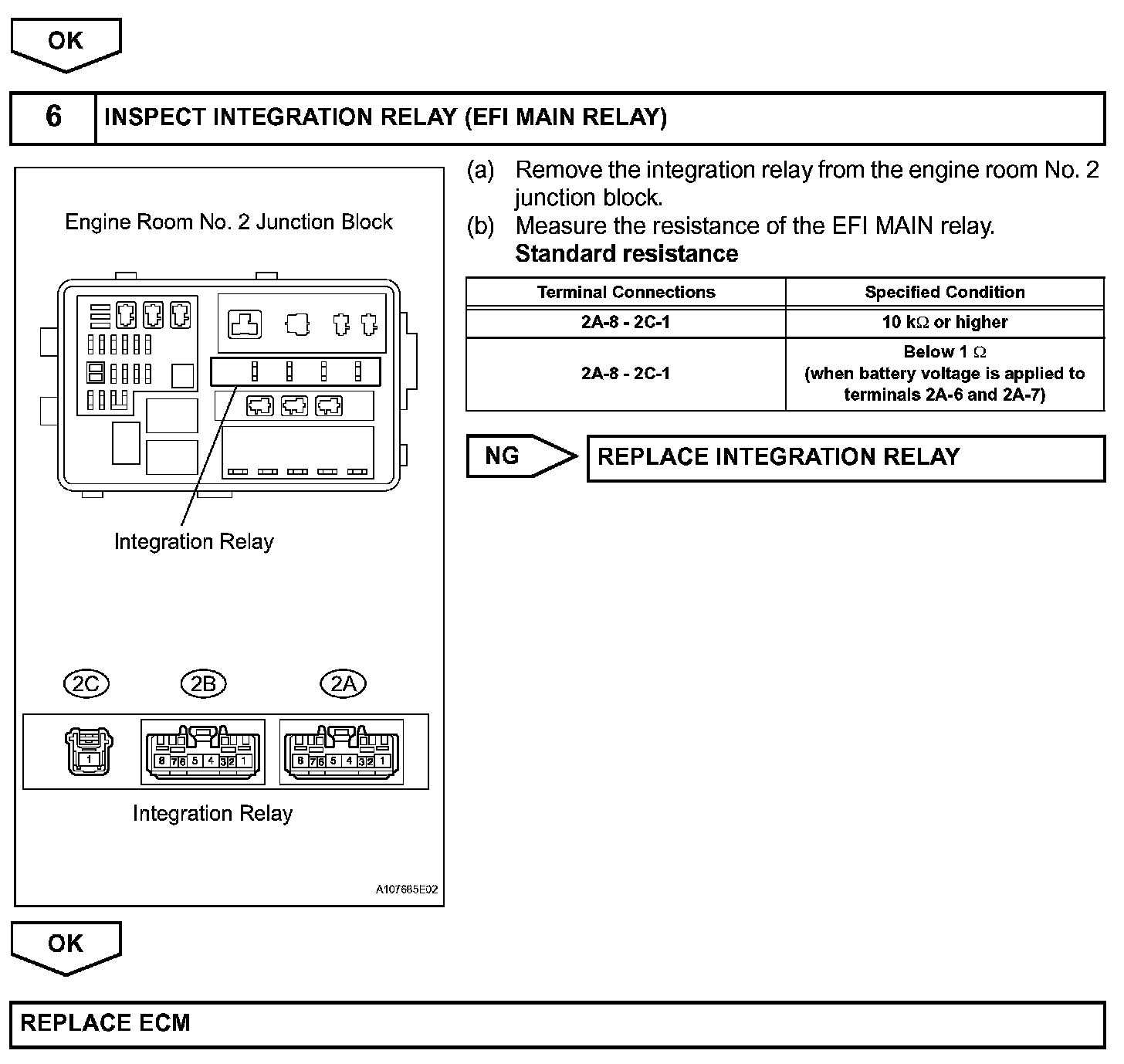 OK

6 INSPECT INTEGRATION RELAY (EFI MAIN RELAY)

Engine Room No. 2 Junction Block

Integration Relay

2C 2B 2A

1 8 7 6 5 4 3 2 1 8 7 6 5 4 3 2 1

Integration Relay

A107685E02

(a) Remove the integration relay from the engine room No. 2 junction block.

(b) Measure the resistance of the EFI MAIN relay.
Standard resistance

| Terminal Connections | Specified Condition |
|---|---|
| 2A-8 - 2C-1 | 10 kΩ or higher |
| 2A-8 - 2C-1 | Below 1 Ω (when battery voltage is applied to terminals 2A-6 and 2A-7) |

NG REPLACE INTEGRATION RELAY

OK

REPLACE ECM