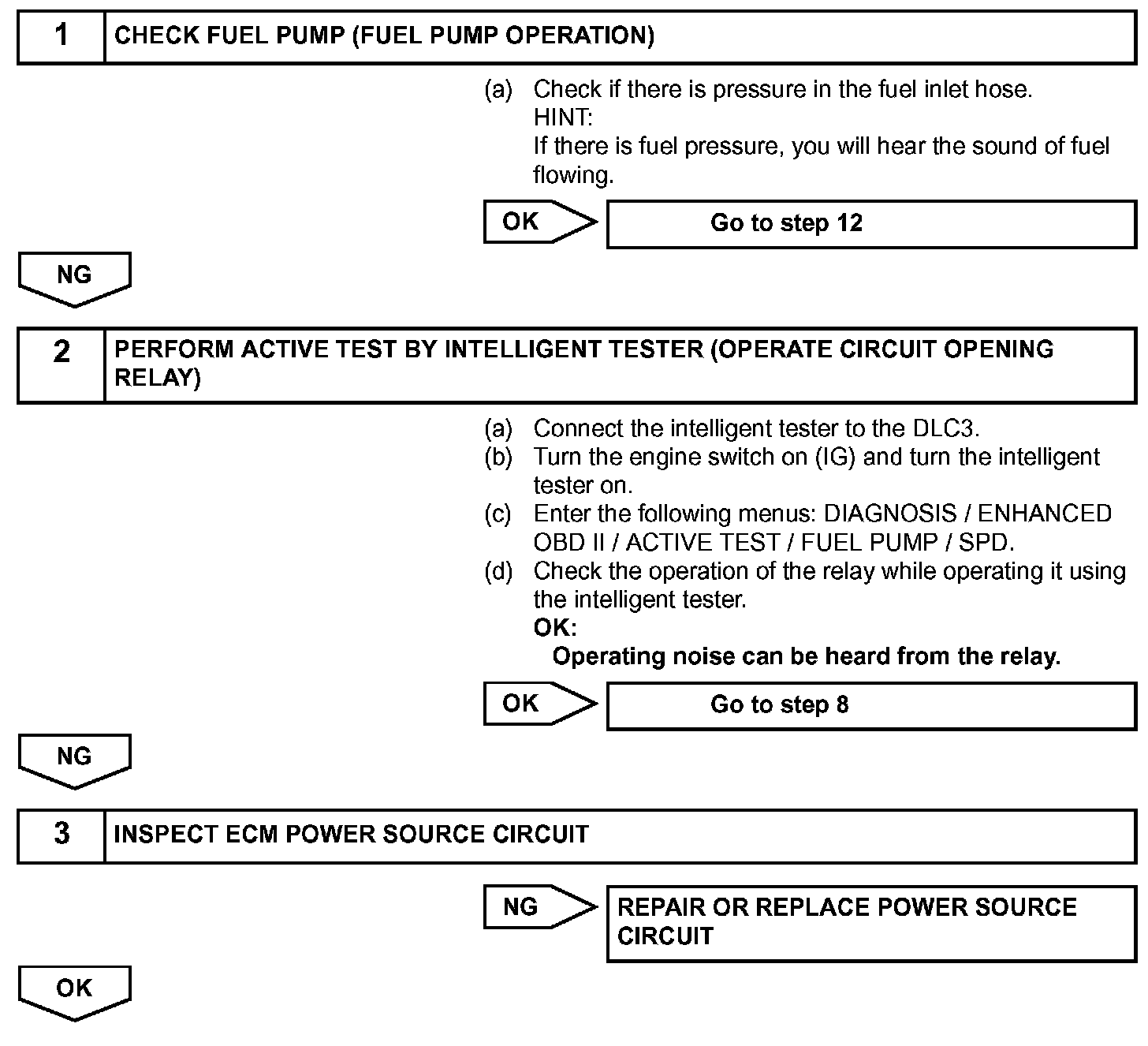 1 CHECK FUEL PUMP (FUEL PUMP OPERATION)

(a) Check if there is pressure in the fuel inlet hose.
HINT:
If there is fuel pressure, you will hear the sound of fuel flowing.

OK Go to step 12

NG

2 PERFORM ACTIVE TEST BY INTELLIGENT TESTER (OPERATE CIRCUIT OPENING RELAY)

(a) Connect the intelligent tester to the DLC3.
(b) Turn the engine switch on (IG) and turn the intelligent tester on.
(c) Enter the following menus: DIAGNOSIS / ENHANCED OBD II / ACTIVE TEST / FUEL PUMP / SPD.
(d) Check the operation of the relay while operating it using the intelligent tester.
OK:
Operating noise can be heard from the relay.

OK Go to step 8

NG

3 INSPECT ECM POWER SOURCE CIRCUIT

NG REPAIR OR REPLACE POWER SOURCE CIRCUIT

OK