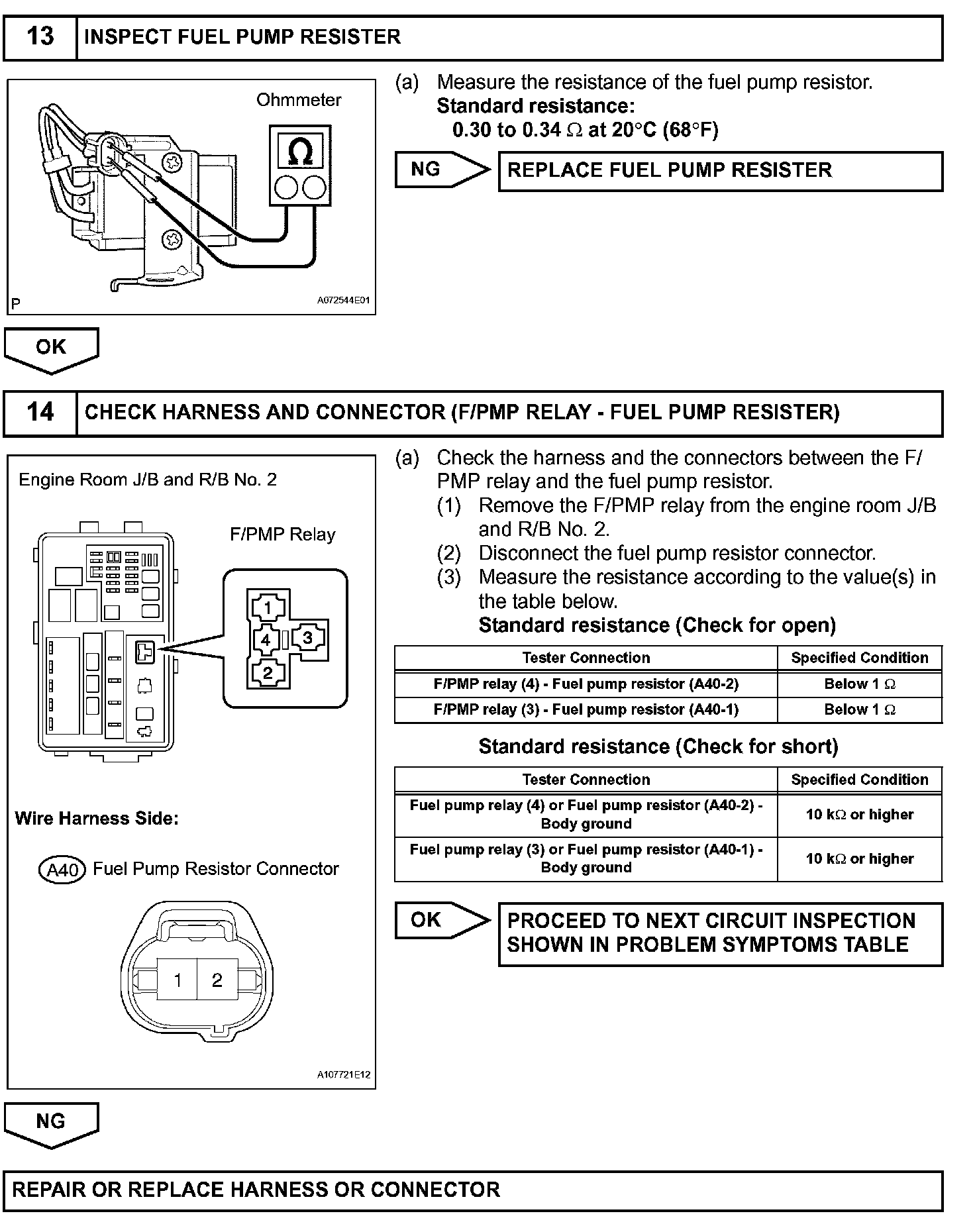 13 INSPECT FUEL PUMP RESISTER

Ohmmeter

$\Omega$

P

A072544E01

(a) Measure the resistance of the fuel pump resistor.
Standard resistance:
0.30 to 0.34 $\Omega$ at 20°C (68°F)

NG

REPLACE FUEL PUMP RESISTER

OK

14 CHECK HARNESS AND CONNECTOR (F/PMP RELAY - FUEL PUMP RESISTER)

Engine Room J/B and R/B No. 2

F/PMP Relay

1

4

3

2

Wire Harness Side:

A40 Fuel Pump Resistor Connector

1 2

A107721E12

(a) Check the harness and the connectors between the F/PMP relay and the fuel pump resistor.
(1) Remove the F/PMP relay from the engine room J/B and R/B No. 2.
(2) Disconnect the fuel pump resistor connector.
(3) Measure the resistance according to the value(s) in the table below.
Standard resistance (Check for open)

| Tester Connection | Specified Condition |
|---|---|
| F/PMP relay (4) - Fuel pump resistor (A40-2) | Below 1 $\Omega$ |
| F/PMP relay (3) - Fuel pump resistor (A40-1) | Below 1 $\Omega$ |

Standard resistance (Check for short)

| Tester Connection | Specified Condition |
|---|---|
| Fuel pump relay (4) or Fuel pump resistor (A40-2) - Body ground | 10 k$\Omega$ or higher |
| Fuel pump relay (3) or Fuel pump resistor (A40-1) - Body ground | 10 k$\Omega$ or higher |

OK

PROCEED TO NEXT CIRCUIT INSPECTION SHOWN IN PROBLEM SYMPTOMS TABLE

NG

REPAIR OR REPLACE HARNESS OR CONNECTOR