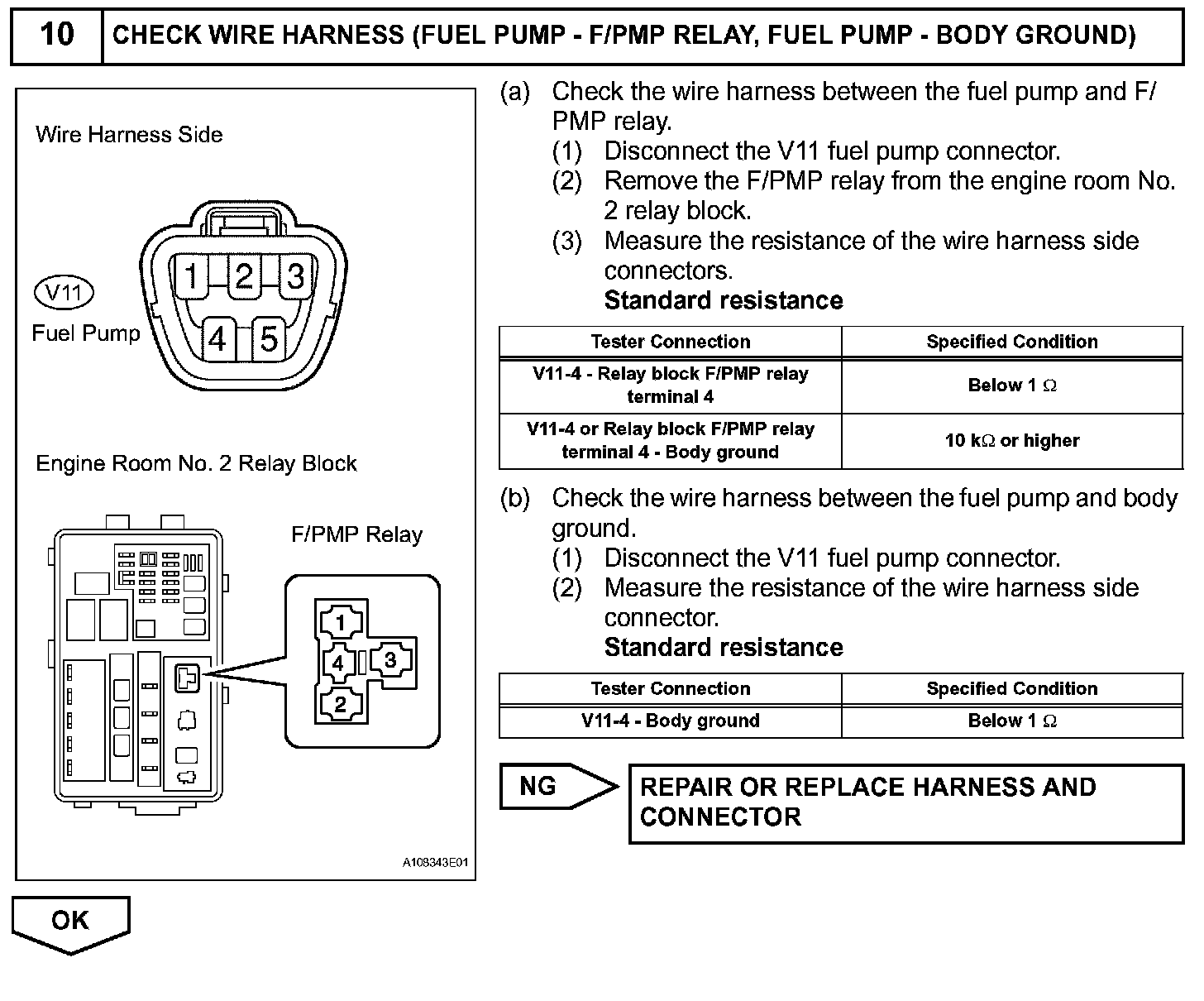 10 CHECK WIRE HARNESS (FUEL PUMP - F/PMP RELAY, FUEL PUMP - BODY GROUND)

Wire Harness Side

V11
Fuel Pump

1 2 3
4 5

Engine Room No. 2 Relay Block

F/PMP Relay

1
4 3
2

A108343E01

(a) Check the wire harness between the fuel pump and F/PMP relay.
(1) Disconnect the V11 fuel pump connector.
(2) Remove the F/PMP relay from the engine room No. 2 relay block.
(3) Measure the resistance of the wire harness side connectors.
Standard resistance

| Tester Connection | Specified Condition |
|---|---|
| V11-4 - Relay block F/PMP relay terminal 4 | Below 1 $\Omega$ |
| V11-4 or Relay block F/PMP relay terminal 4 - Body ground | 10 k$\Omega$ or higher |

(b) Check the wire harness between the fuel pump and body ground.
(1) Disconnect the V11 fuel pump connector.
(2) Measure the resistance of the wire harness side connector.
Standard resistance

| Tester Connection | Specified Condition |
|---|---|
| V11-4 - Body ground | Below 1 $\Omega$ |

NG

REPAIR OR REPLACE HARNESS AND CONNECTOR

OK