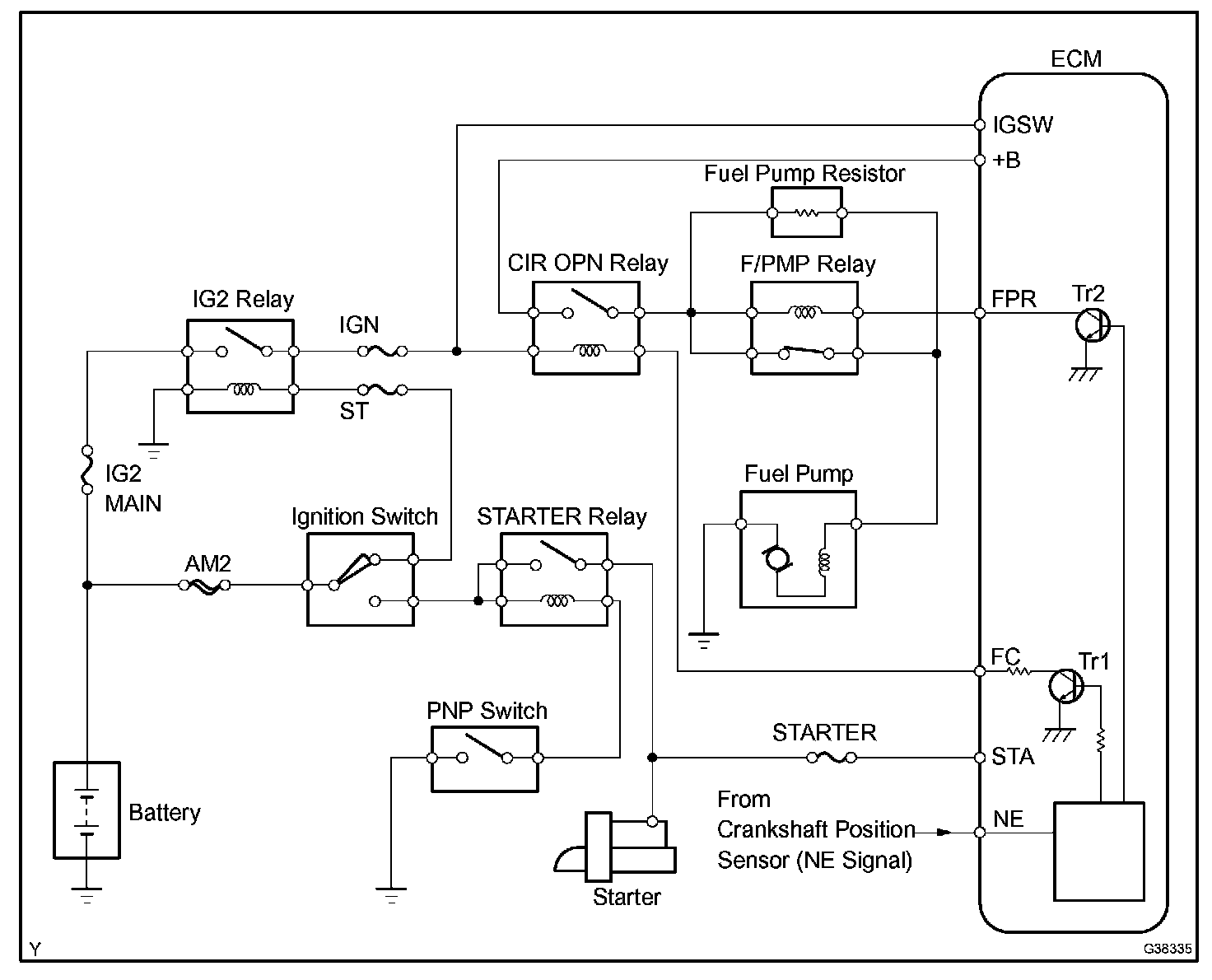 ECM

IGSW

+B

Fuel Pump Resistor

CIR OPN Relay

F/PMP Relay

FPR

Tr2

IG2 Relay

IGN

ST

IG2 MAIN

Fuel Pump

Ignition Switch

STARTER Relay

AM2

FC

Tr1

PNP Switch

STARTER

STA

Battery

From Crankshaft Position Sensor (NE Signal)

NE

Starter

Y

G38335