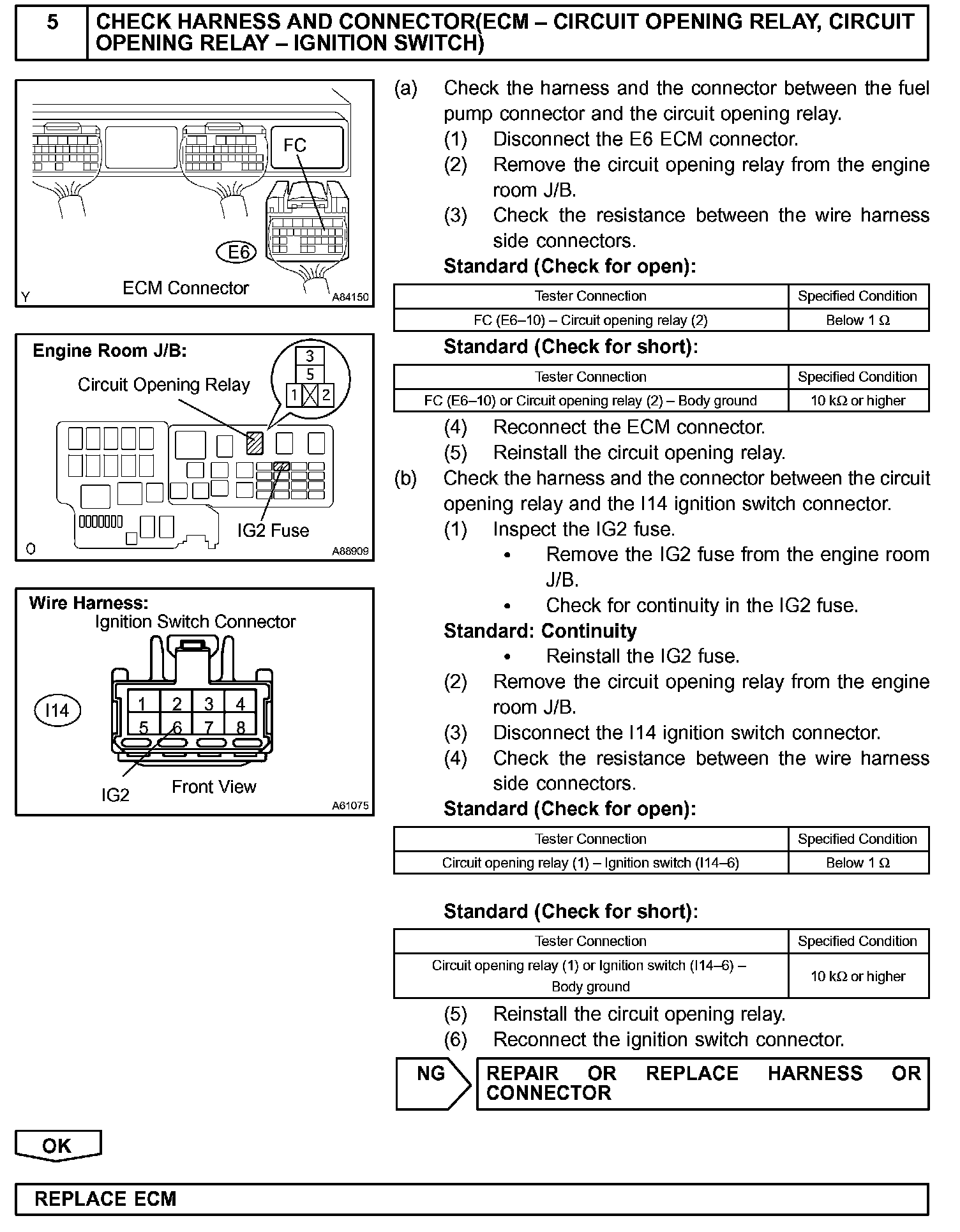 5 CHECK HARNESS AND CONNECTOR(ECM – CIRCUIT OPENING RELAY, CIRCUIT OPENING RELAY – IGNITION SWITCH)

FC
E6
ECM Connector
Y A84150

Engine Room J/B:
Circuit Opening Relay
3
5
1 2
IG2 Fuse
O A88909

Wire Harness:
Ignition Switch Connector
I14
1 2 3 4
5 6 7 8
IG2 Front View
A61075

(a) Check the harness and the connector between the fuel pump connector and the circuit opening relay.
(1) Disconnect the E6 ECM connector.
(2) Remove the circuit opening relay from the engine room J/B.
(3) Check the resistance between the wire harness side connectors.
Standard (Check for open):

| Tester Connection | Specified Condition |
|---|---|
| FC (E6–10) – Circuit opening relay (2) | Below 1 Ω |

Standard (Check for short):

| Tester Connection | Specified Condition |
|---|---|
| FC (E6–10) or Circuit opening relay (2) – Body ground | 10 kΩ or higher |

(4) Reconnect the ECM connector.
(5) Reinstall the circuit opening relay.
(b) Check the harness and the connector between the circuit opening relay and the I14 ignition switch connector.
(1) Inspect the IG2 fuse.
• Remove the IG2 fuse from the engine room J/B.
• Check for continuity in the IG2 fuse.
Standard: Continuity
• Reinstall the IG2 fuse.
(2) Remove the circuit opening relay from the engine room J/B.
(3) Disconnect the I14 ignition switch connector.
(4) Check the resistance between the wire harness side connectors.
Standard (Check for open):

| Tester Connection | Specified Condition |
|---|---|
| Circuit opening relay (1) – Ignition switch (I14–6) | Below 1 Ω |

Standard (Check for short):

| Tester Connection | Specified Condition |
|---|---|
| Circuit opening relay (1) or Ignition switch (I14–6) – Body ground | 10 kΩ or higher |

(5) Reinstall the circuit opening relay.
(6) Reconnect the ignition switch connector.

NG REPAIR OR REPLACE HARNESS OR CONNECTOR

OK

REPLACE ECM