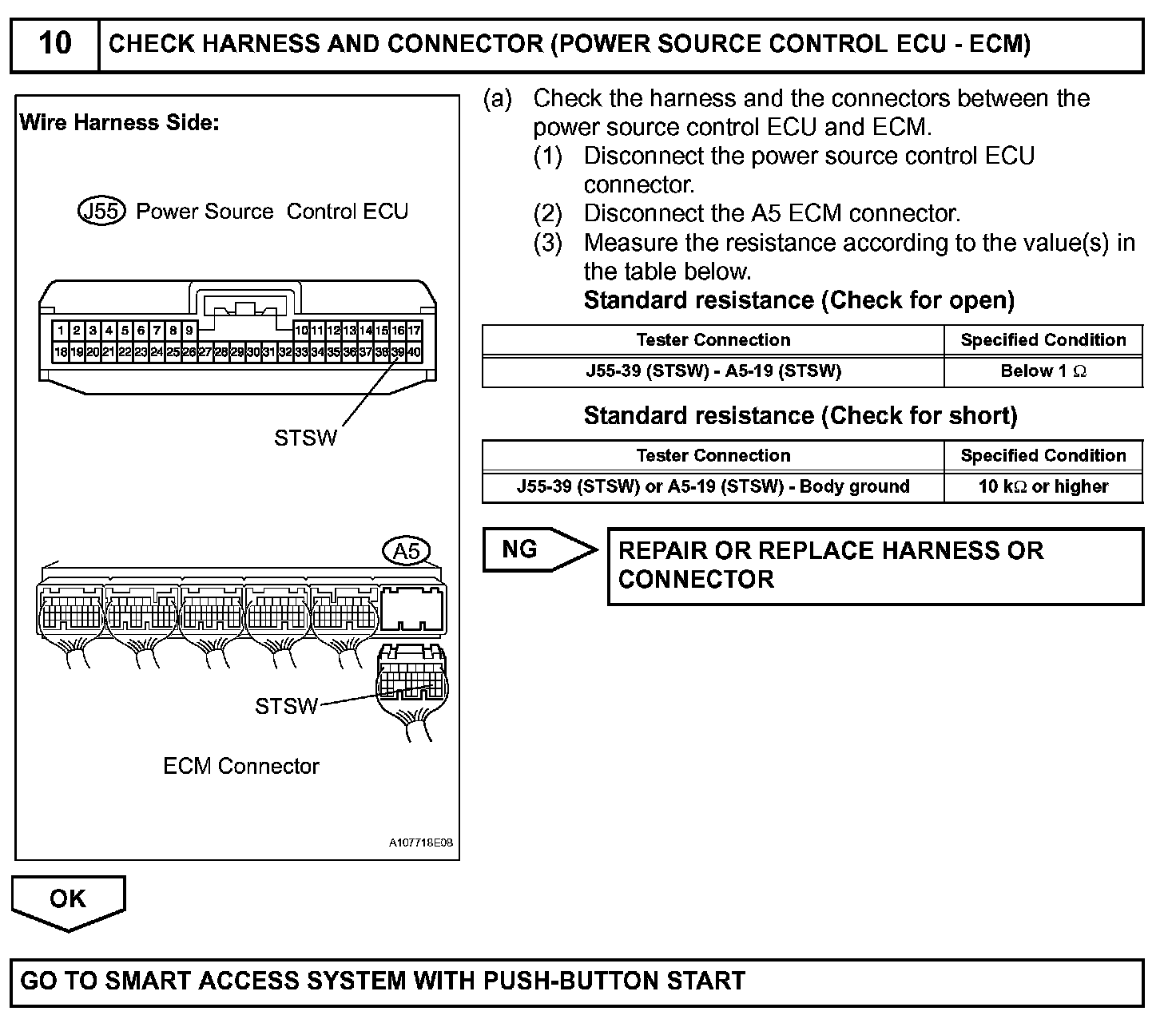 10 CHECK HARNESS AND CONNECTOR (POWER SOURCE CONTROL ECU - ECM)

Wire Harness Side:

J55 Power Source Control ECU

1 2 3 4 5 6 7 8 9 10 11 12 13 14 15 16 17
18 19 20 21 22 23 24 25 26 27 28 29 30 31 32 33 34 35 36 37 38 39 40

STSW

A5

STSW

ECM Connector

A107718E08

(a) Check the harness and the connectors between the power source control ECU and ECM.
(1) Disconnect the power source control ECU connector.
(2) Disconnect the A5 ECM connector.
(3) Measure the resistance according to the value(s) in the table below.
Standard resistance (Check for open)

| Tester Connection | Specified Condition |
|---|---|
| J55-39 (STSW) - A5-19 (STSW) | Below 1 Ω |

Standard resistance (Check for short)

| Tester Connection | Specified Condition |
|---|---|
| J55-39 (STSW) or A5-19 (STSW) - Body ground | 10 kΩ or higher |

NG

REPAIR OR REPLACE HARNESS OR CONNECTOR

OK

GO TO SMART ACCESS SYSTEM WITH PUSH-BUTTON START