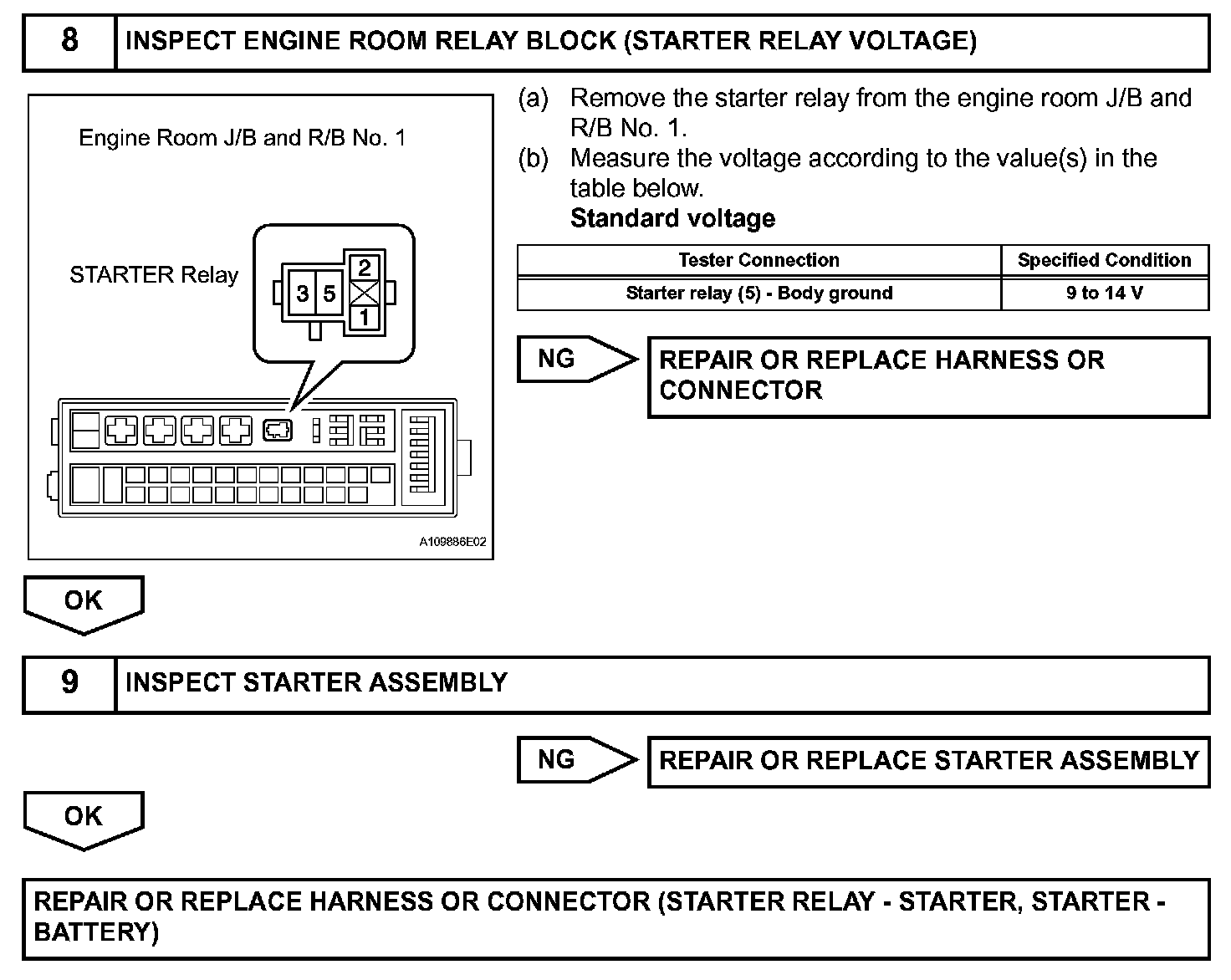 8 INSPECT ENGINE ROOM RELAY BLOCK (STARTER RELAY VOLTAGE)

Engine Room J/B and R/B No. 1

STARTER Relay

3 5 2 1

A109886E02

(a) Remove the starter relay from the engine room J/B and R/B No. 1.
(b) Measure the voltage according to the value(s) in the table below.
Standard voltage

| Tester Connection | Specified Condition |
|---|---|
| Starter relay (5) - Body ground | 9 to 14 V |

NG REPAIR OR REPLACE HARNESS OR CONNECTOR

OK

9 INSPECT STARTER ASSEMBLY

NG REPAIR OR REPLACE STARTER ASSEMBLY

OK

REPAIR OR REPLACE HARNESS OR CONNECTOR (STARTER RELAY - STARTER, STARTER - BATTERY)