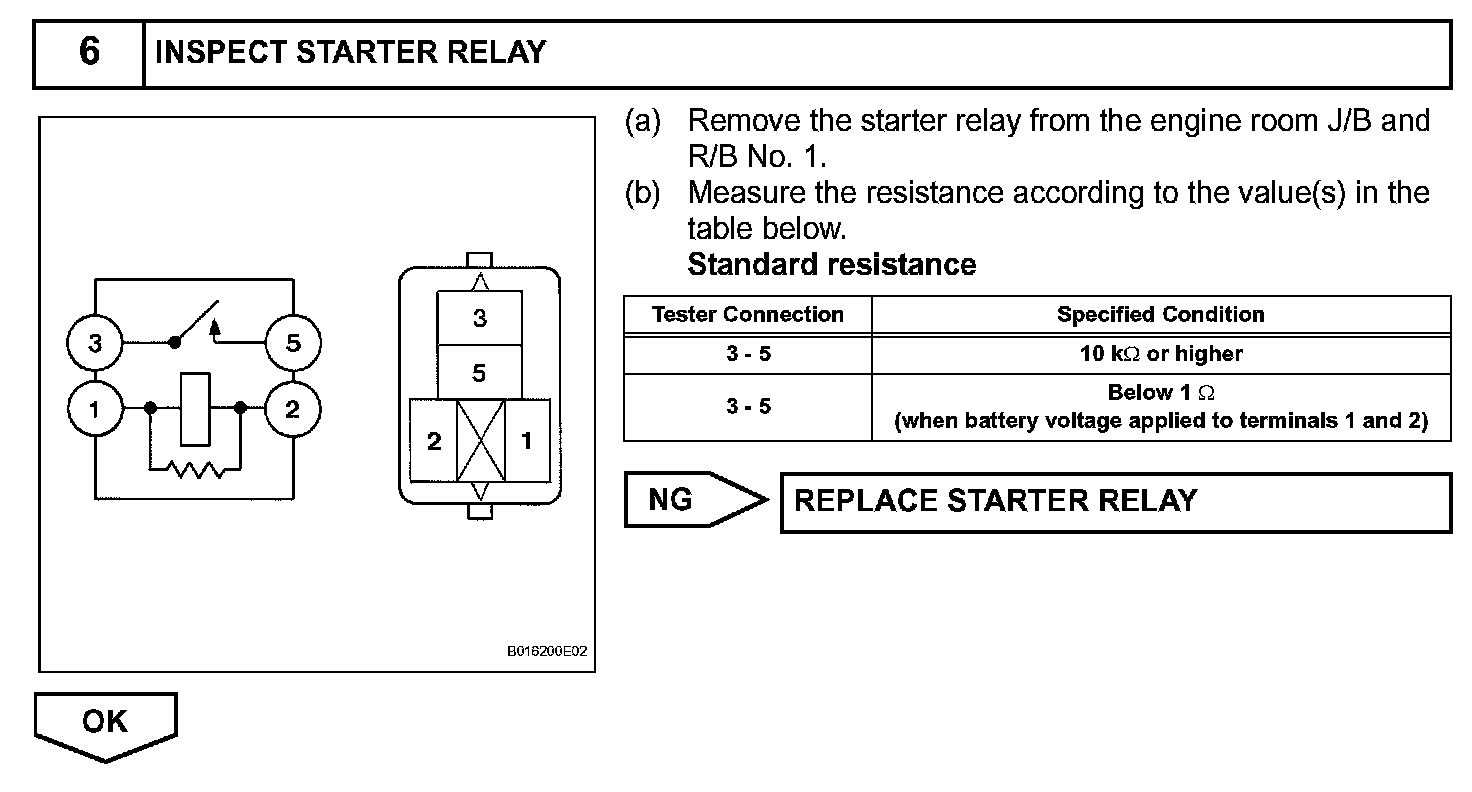 6 INSPECT STARTER RELAY

3
5
1
2

3
5
2
1

B016200E02

(a) Remove the starter relay from the engine room J/B and R/B No. 1.
(b) Measure the resistance according to the value(s) in the table below.
Standard resistance

| Tester Connection | Specified Condition |
|---|---|
| 3 - 5 | 10 k$\Omega$ or higher |
| 3 - 5 | Below 1 $\Omega$ (when battery voltage applied to terminals 1 and 2) |

NG REPLACE STARTER RELAY

OK