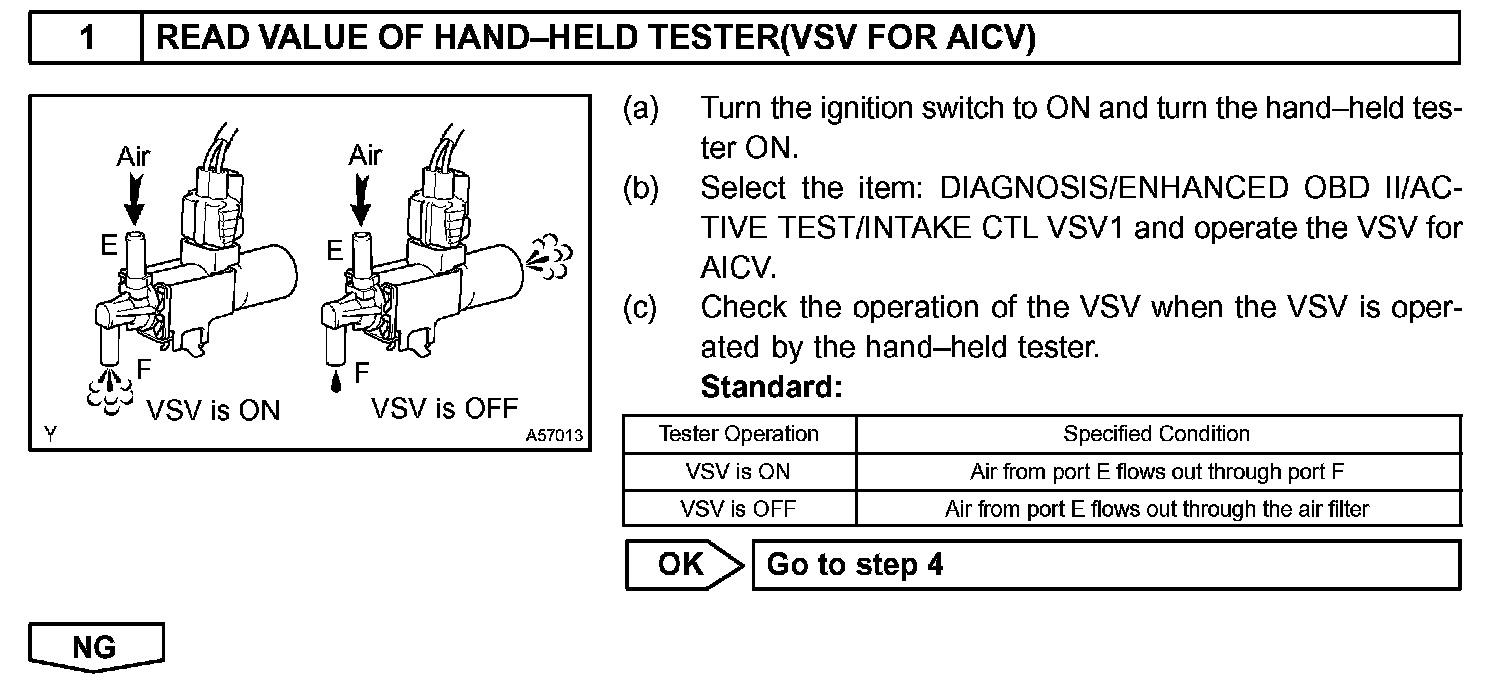 1 READ VALUE OF HAND–HELD TESTER(VSV FOR AICV)

Air
E
F
VSV is ON
Air
E
F
VSV is OFF
Y
A57013

(a) Turn the ignition switch to ON and turn the hand–held tester ON.

(b) Select the item: DIAGNOSIS/ENHANCED OBD II/ACTIVE TEST/INTAKE CTL VSV1 and operate the VSV for AICV.

(c) Check the operation of the VSV when the VSV is operated by the hand–held tester.

Standard:

| Tester Operation | Specified Condition |
|---|---|
| VSV is ON | Air from port E flows out through port F |
| VSV is OFF | Air from port E flows out through the air filter |

OK Go to step 4

NG