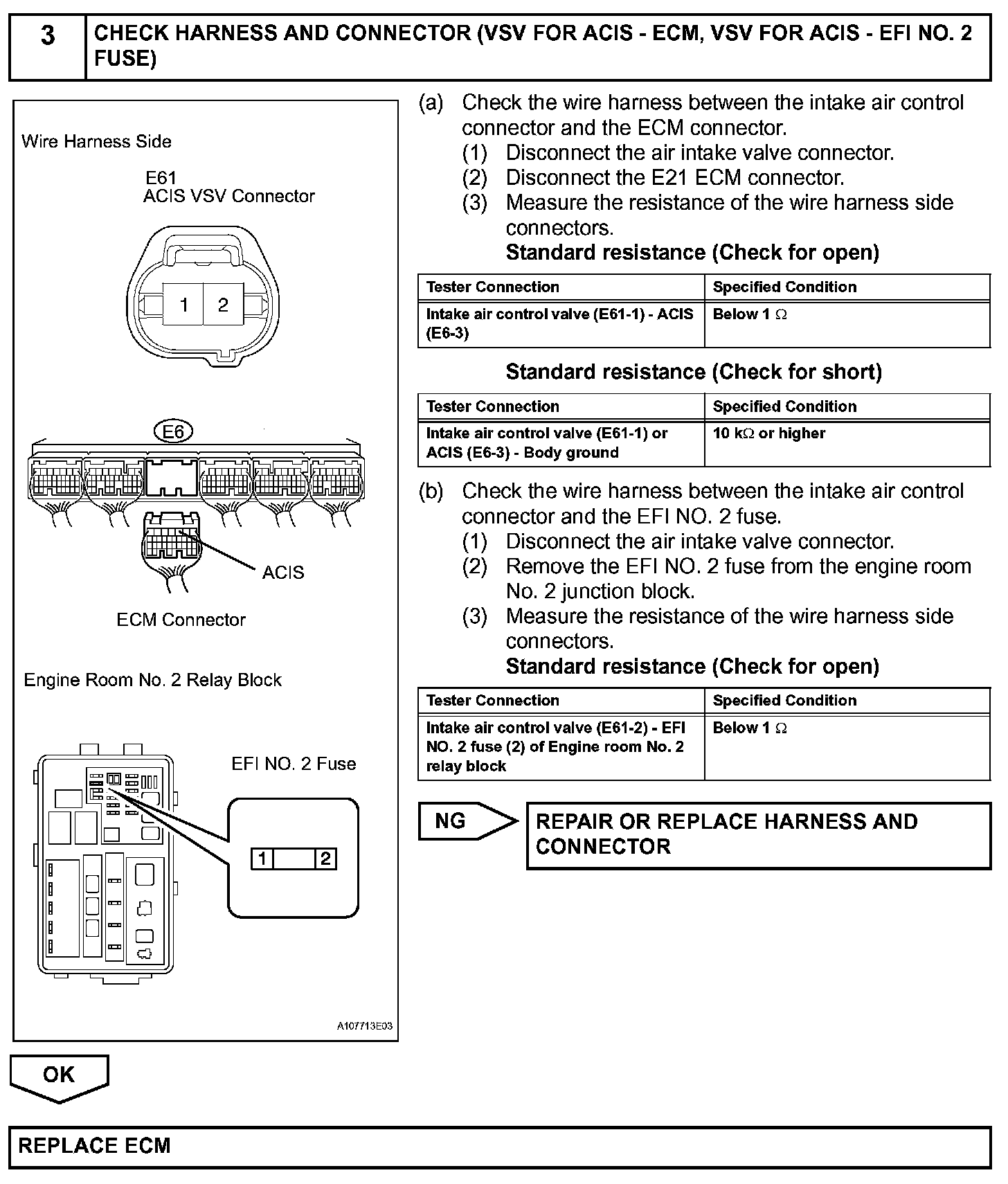 3 CHECK HARNESS AND CONNECTOR (VSV FOR ACIS - ECM, VSV FOR ACIS - EFI NO. 2 FUSE)

Wire Harness Side

E61
ACIS VSV Connector

1 2

E6

ACIS

ECM Connector

Engine Room No. 2 Relay Block

EFI NO. 2 Fuse

1 2

A107713E03

(a) Check the wire harness between the intake air control connector and the ECM connector.
(1) Disconnect the air intake valve connector.
(2) Disconnect the E21 ECM connector.
(3) Measure the resistance of the wire harness side connectors.
Standard resistance (Check for open)

| Tester Connection | Specified Condition |
|---|---|
| Intake air control valve (E61-1) - ACIS (E6-3) | Below 1 $\Omega$ |

Standard resistance (Check for short)

| Tester Connection | Specified Condition |
|---|---|
| Intake air control valve (E61-1) or ACIS (E6-3) - Body ground | 10 k$\Omega$ or higher |

(b) Check the wire harness between the intake air control connector and the EFI NO. 2 fuse.
(1) Disconnect the air intake valve connector.
(2) Remove the EFI NO. 2 fuse from the engine room No. 2 junction block.
(3) Measure the resistance of the wire harness side connectors.
Standard resistance (Check for open)

| Tester Connection | Specified Condition |
|---|---|
| Intake air control valve (E61-2) - EFI NO. 2 fuse (2) of Engine room No. 2 relay block | Below 1 $\Omega$ |

NG

REPAIR OR REPLACE HARNESS AND CONNECTOR

OK

REPLACE ECM