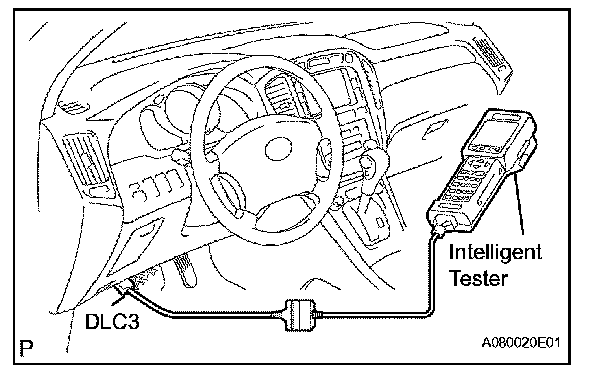 Intelligent Tester

DLC3

P

A080020E01