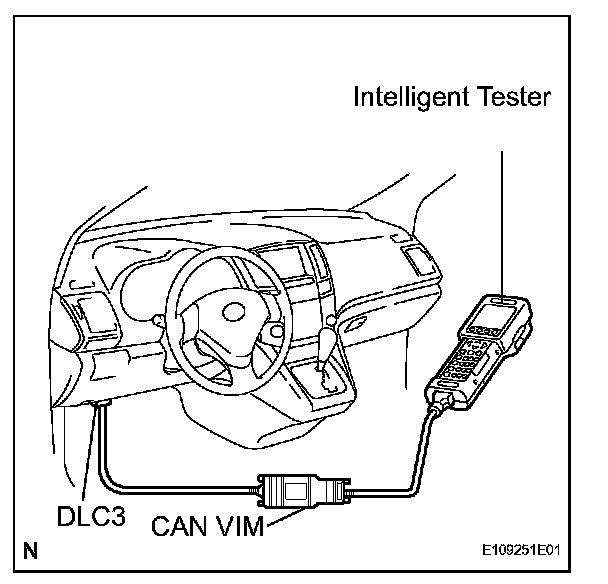 Intelligent Tester

DLC3

CAN VIM

N

E109251E01