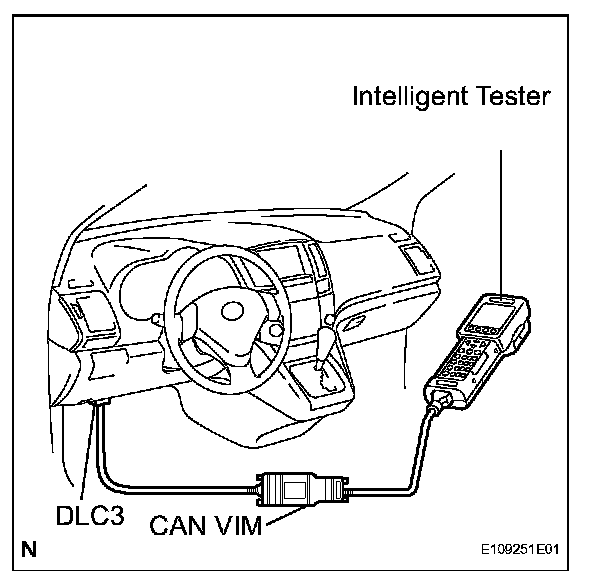 Intelligent Tester

DLC3

CAN VIM

N

E109251E01