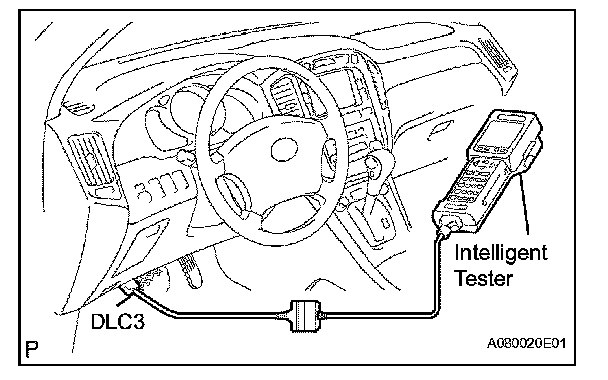 Intelligent Tester

DLC3

P

A080020E01