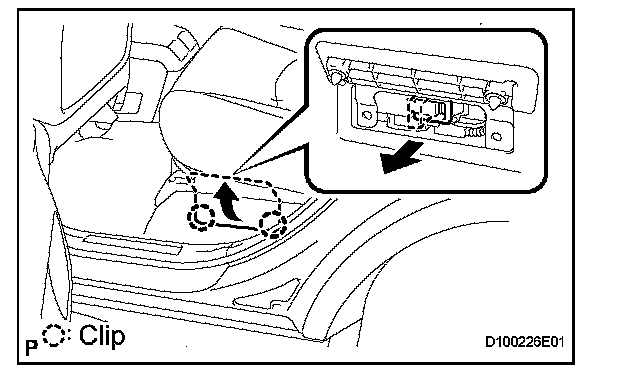 P : Clip

D100226E01