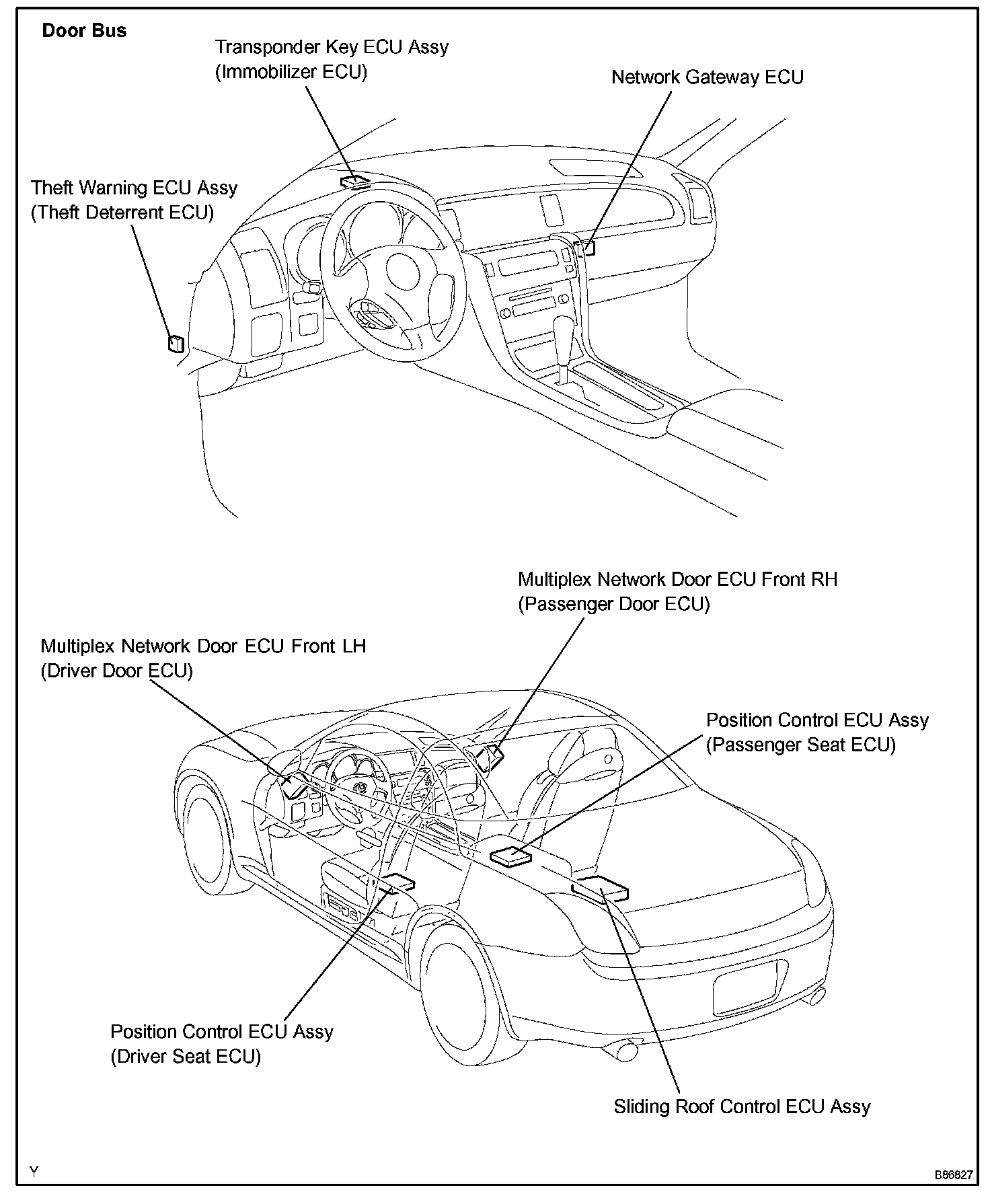 Door Bus

Transponder Key ECU Assy
(Immobilizer ECU)

Network Gateway ECU

Theft Warning ECU Assy
(Theft Deterrent ECU)

Multiplex Network Door ECU Front RH
(Passenger Door ECU)

Multiplex Network Door ECU Front LH
(Driver Door ECU)

Position Control ECU Assy
(Passenger Seat ECU)

Position Control ECU Assy
(Driver Seat ECU)

Sliding Roof Control ECU Assy

Y

B86827