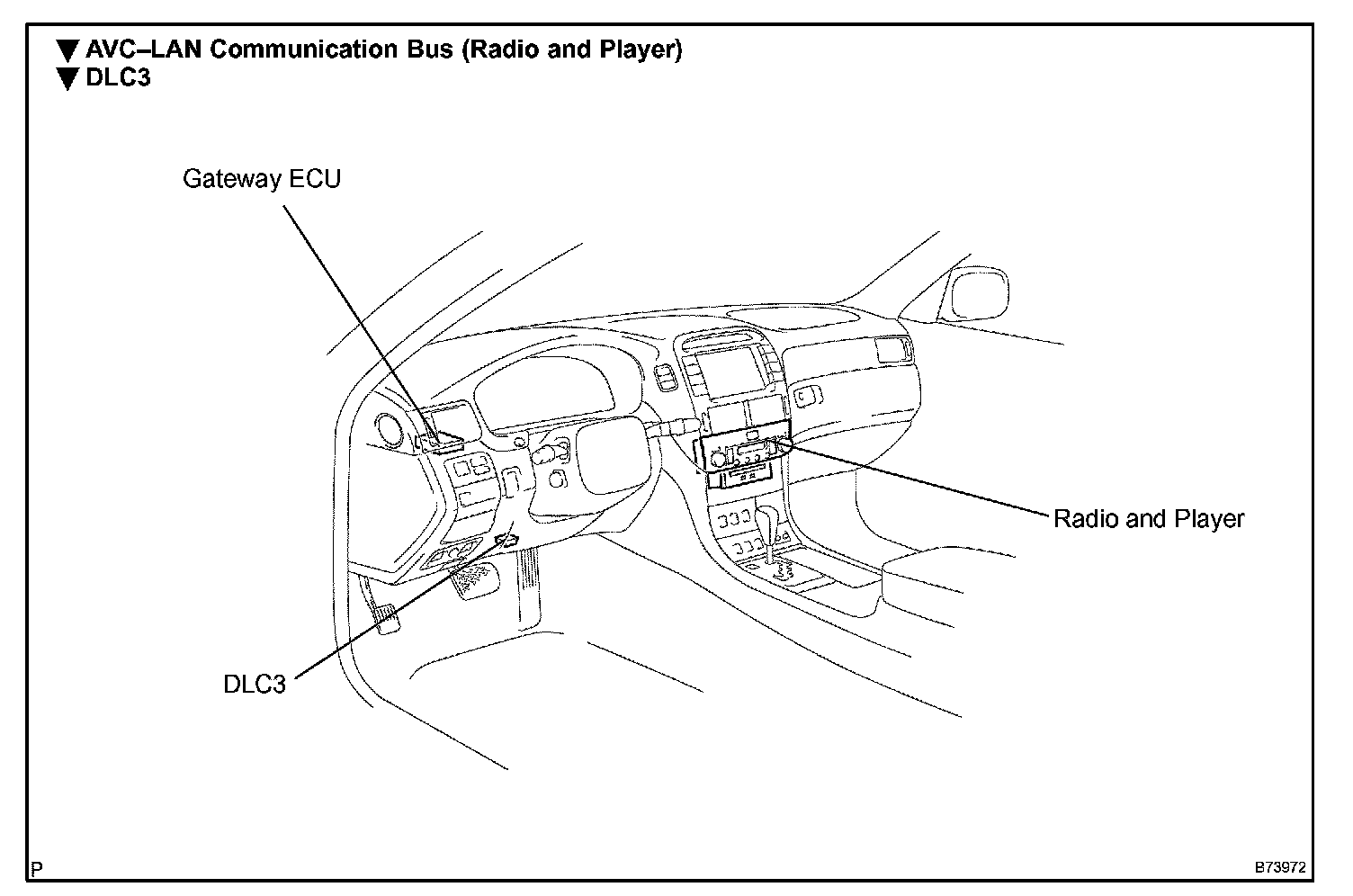 ▼ AVC–LAN Communication Bus (Radio and Player)
▼ DLC3

Gateway ECU

Radio and Player

DLC3

P

B73972