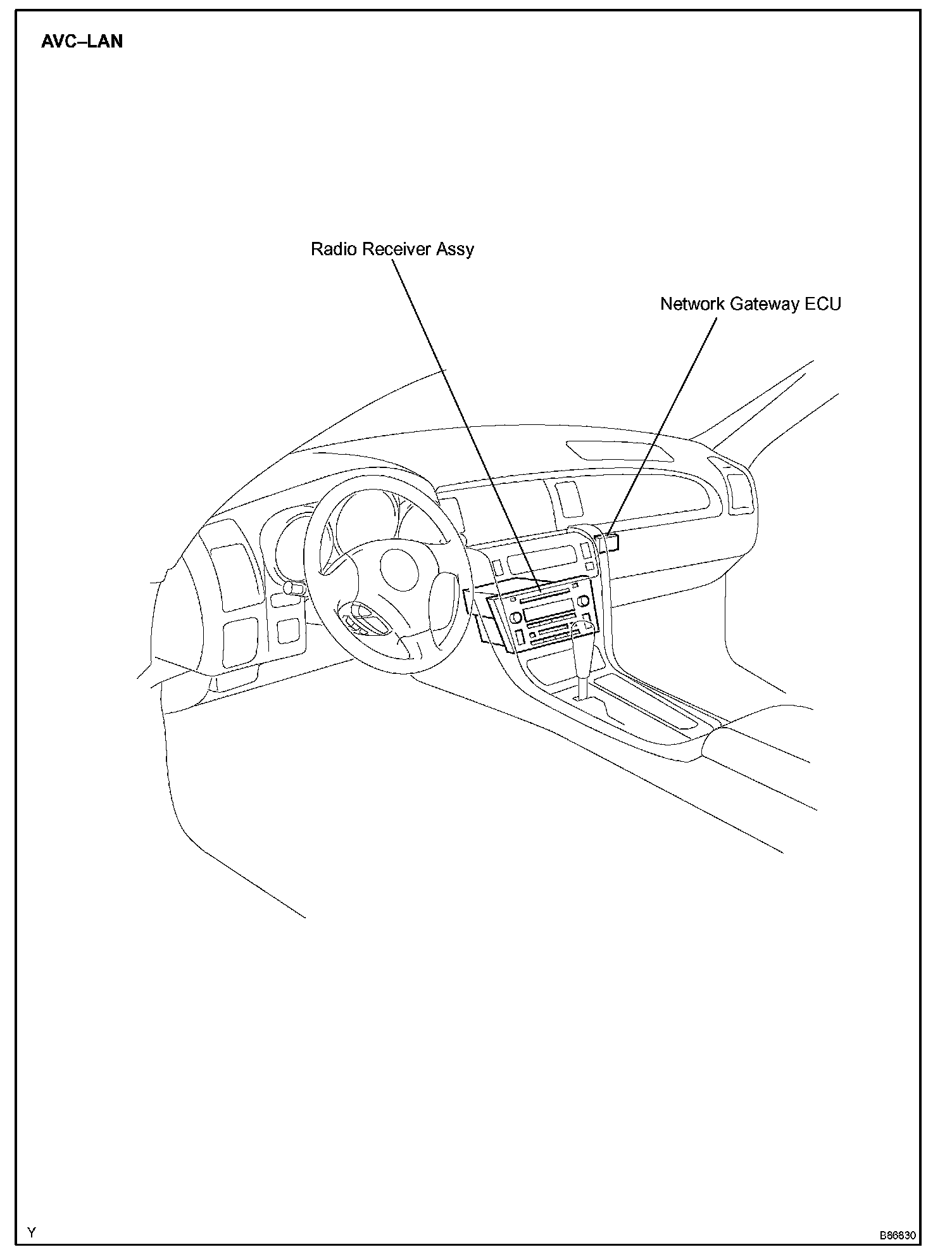 AVC–LAN

Radio Receiver Assy

Network Gateway ECU

Y

B86830