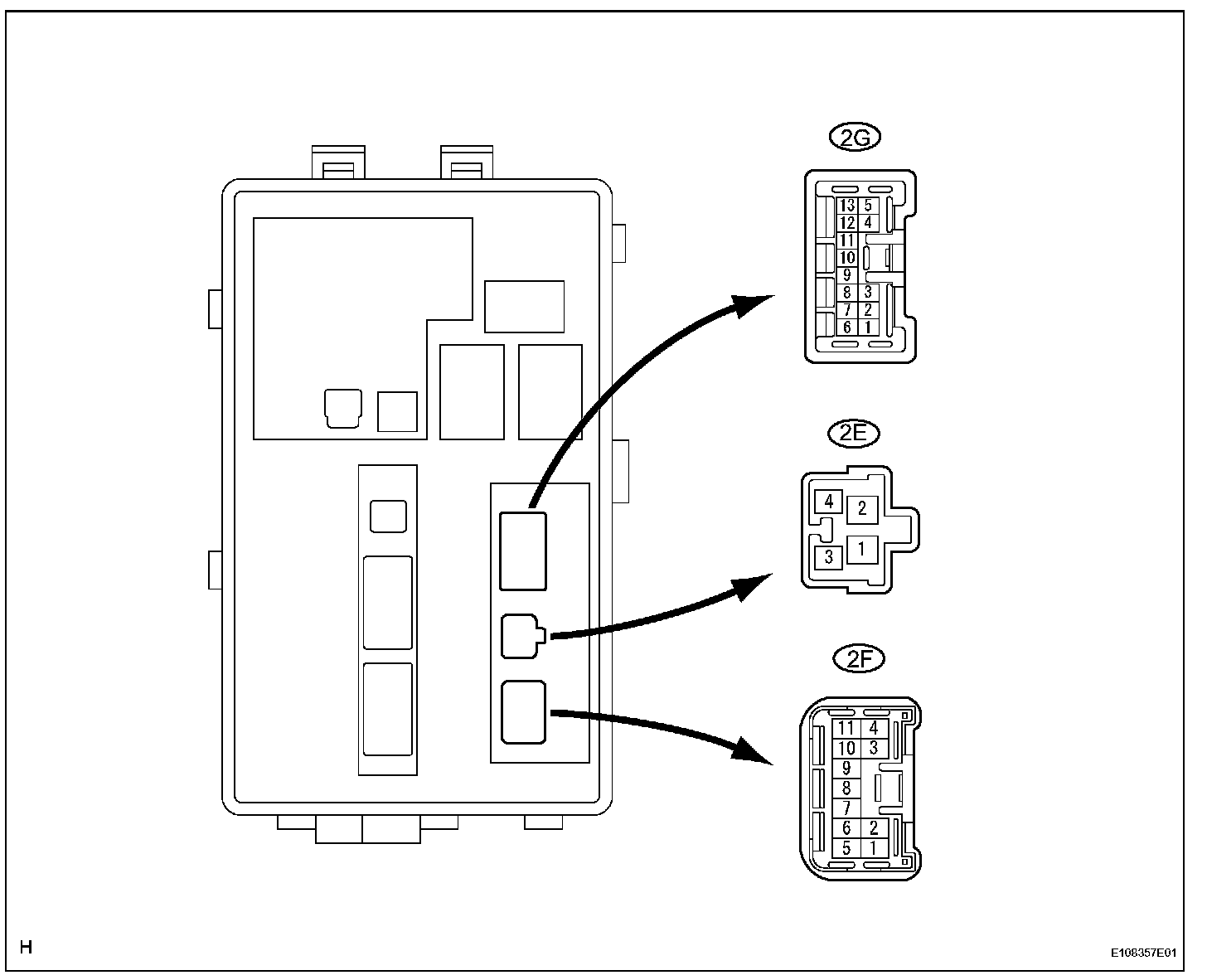 2G

13 5
12 4
11
10
9
8 3
7 2
6 1

2E

4 2
3 1

2F

11 4
10 3
9
8
7
6 2
5 1

H

E108357E01