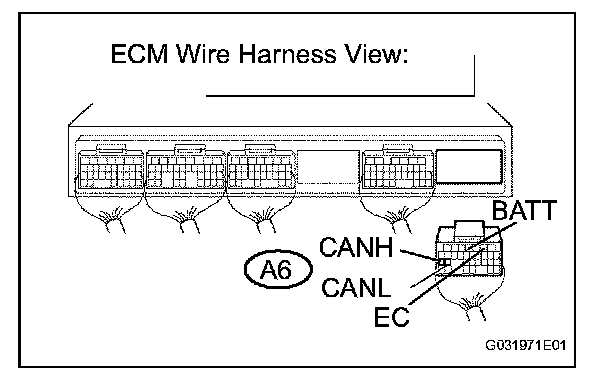 ECM Wire Harness View:

BATT

CANH

A6

CANL

EC

G031971E01