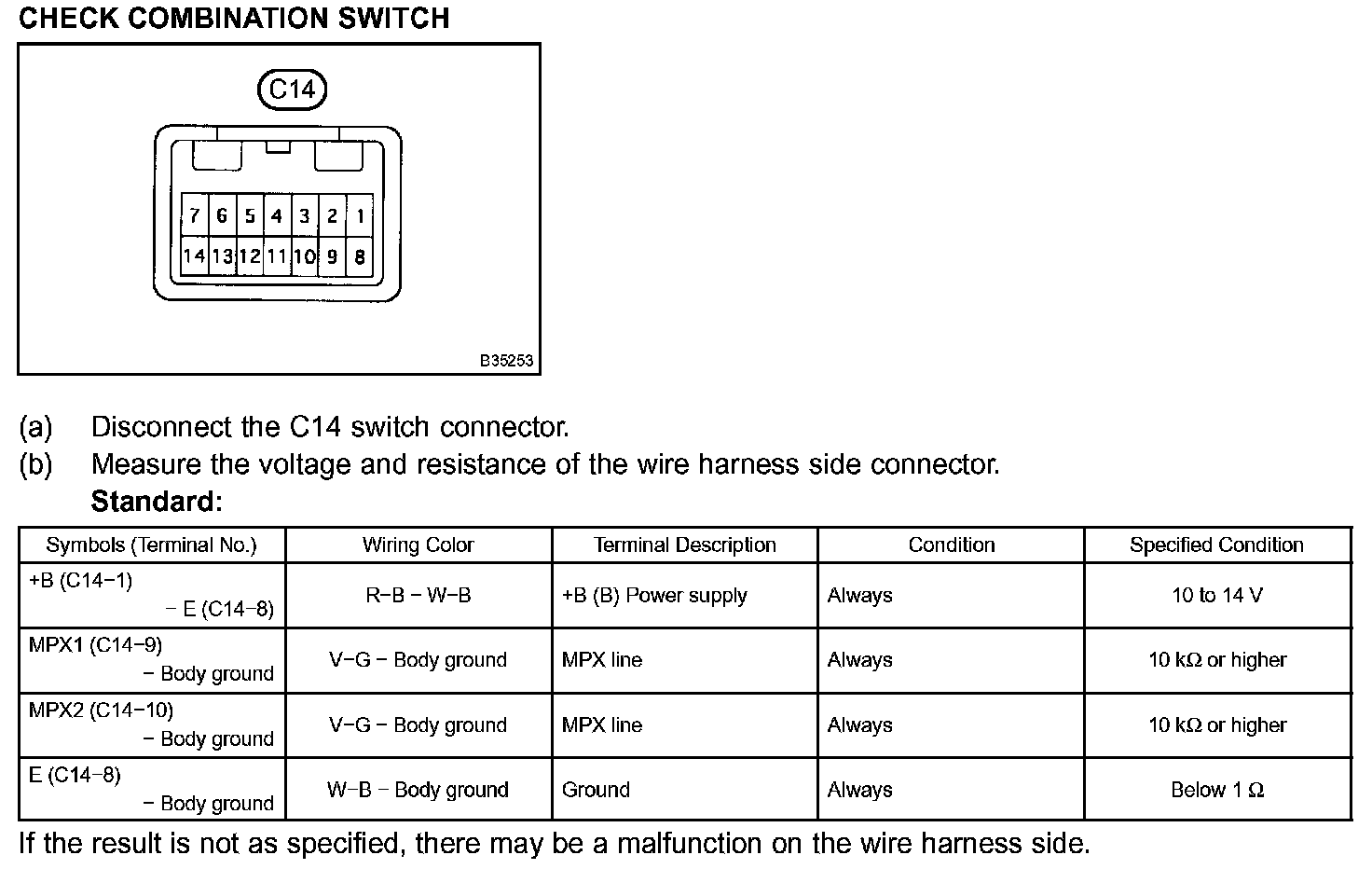 CHECK COMBINATION SWITCH

C14

7 6 5 4 3 2 1
14 13 12 11 10 9 8

B35253

(a) Disconnect the C14 switch connector.
(b) Measure the voltage and resistance of the wire harness side connector.
Standard:

| Symbols (Terminal No.) | Wiring Color | Terminal Description | Condition | Specified Condition |
|---|---|---|---|---|
| +B (C14−1) − E (C14−8) | R−B − W−B | +B (B) Power supply | Always | 10 to 14 V |
| MPX1 (C14−9) − Body ground | V−G − Body ground | MPX line | Always | 10 kΩ or higher |
| MPX2 (C14−10) − Body ground | V−G − Body ground | MPX line | Always | 10 kΩ or higher |
| E (C14−8) − Body ground | W−B − Body ground | Ground | Always | Below 1 Ω |

If the result is not as specified, there may be a malfunction on the wire harness side.