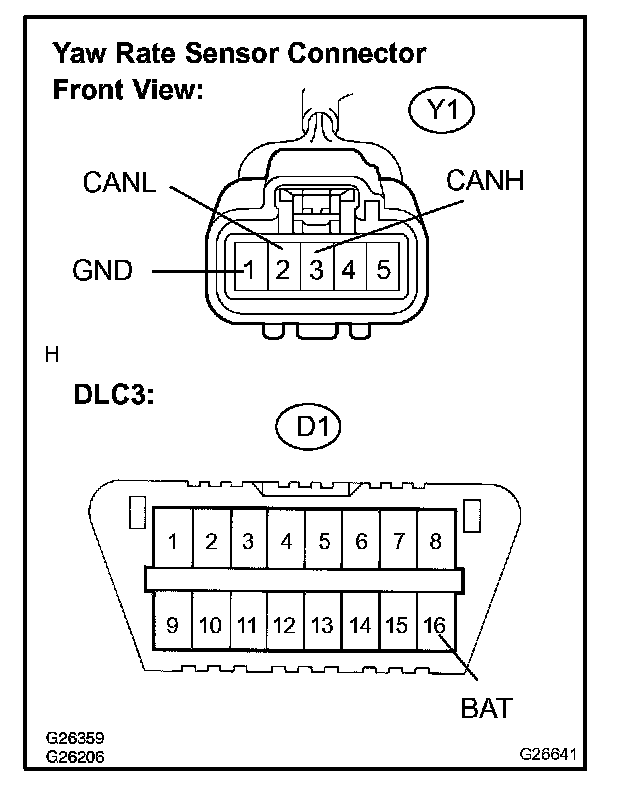 Yaw Rate Sensor Connector
Front View:

Y1

CANL
CANH
GND
1 2 3 4 5

H

DLC3:

D1

1 2 3 4 5 6 7 8
9 10 11 12 13 14 15 16

BAT

G26359
G26206
G26641