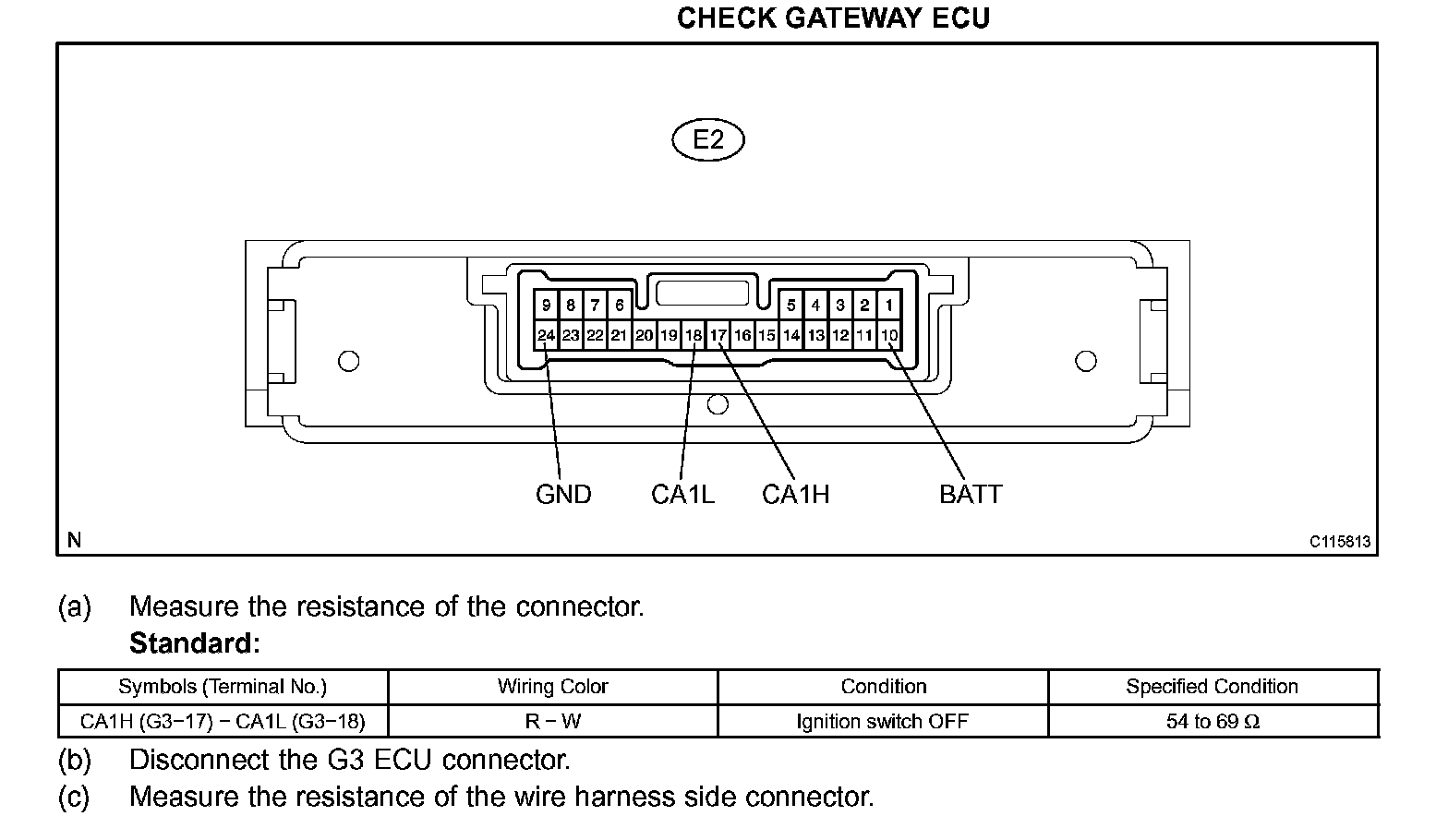 CHECK GATEWAY ECU

E2

9 8 7 6 5 4 3 2 1
24 23 22 21 20 19 18 17 16 15 14 13 12 11 10

GND CA1L CA1H BATT

N C115813

(a) Measure the resistance of the connector.
Standard:

| Symbols (Terminal No.) | Wiring Color | Condition | Specified Condition |
|---|---|---|---|
| CA1H (G3−17) − CA1L (G3−18) | R − W | Ignition switch OFF | 54 to 69 Ω |

(b) Disconnect the G3 ECU connector.
(c) Measure the resistance of the wire harness side connector.