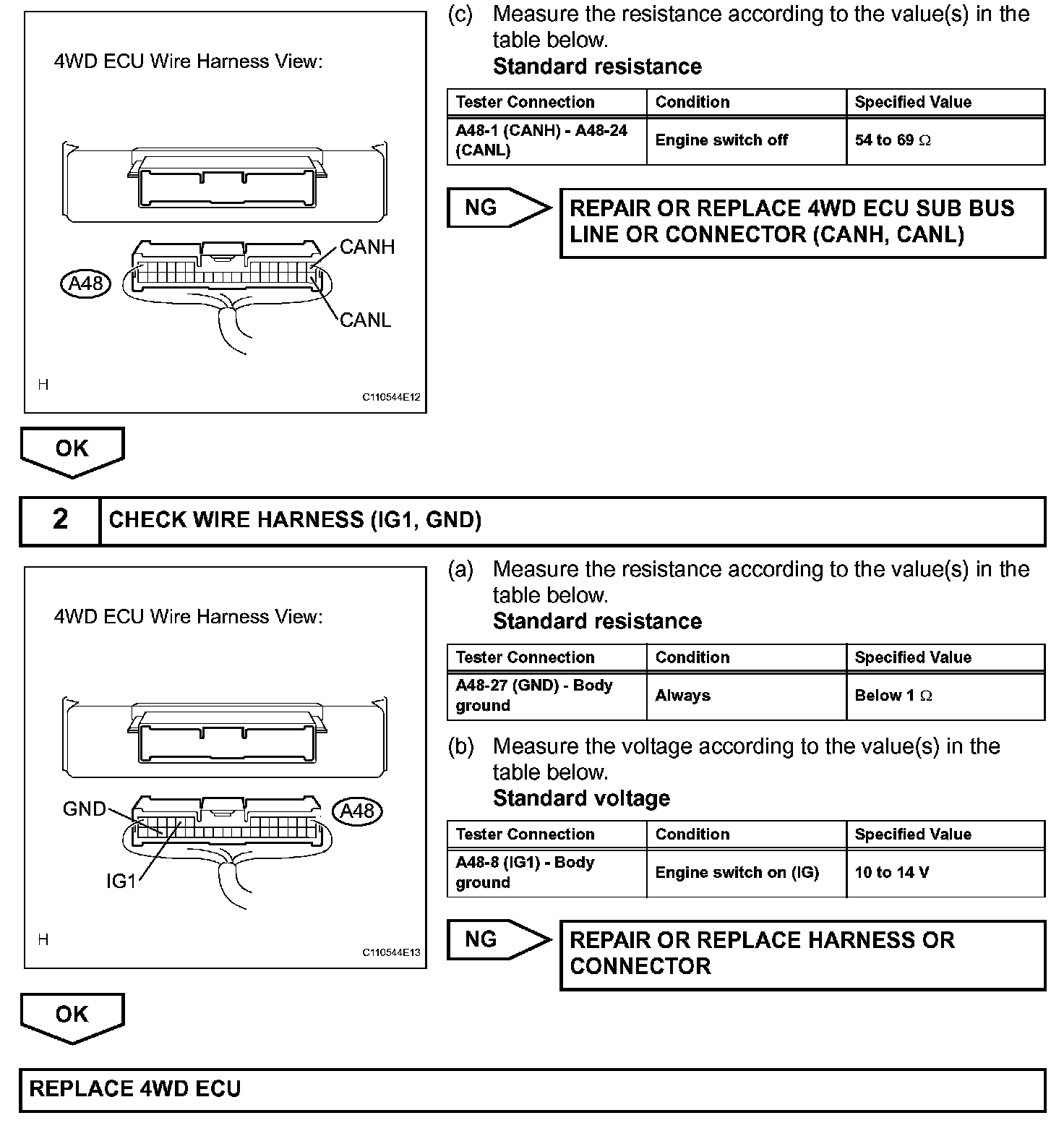 4WD ECU Wire Harness View:

CANH

A48

CANL

H

C110544E12

(c) Measure the resistance according to the value(s) in the table below.
Standard resistance

| Tester Connection | Condition | Specified Value |
|---|---|---|
| A48-1 (CANH) - A48-24 (CANL) | Engine switch off | 54 to 69 $\Omega$ |

NG

REPAIR OR REPLACE 4WD ECU SUB BUS LINE OR CONNECTOR (CANH, CANL)

OK

2 CHECK WIRE HARNESS (IG1, GND)

4WD ECU Wire Harness View:

GND

A48

IG1

H

C110544E13

(a) Measure the resistance according to the value(s) in the table below.
Standard resistance

| Tester Connection | Condition | Specified Value |
|---|---|---|
| A48-27 (GND) - Body ground | Always | Below 1 $\Omega$ |

(b) Measure the voltage according to the value(s) in the table below.
Standard voltage

| Tester Connection | Condition | Specified Value |
|---|---|---|
| A48-8 (IG1) - Body ground | Engine switch on (IG) | 10 to 14 V |

NG

REPAIR OR REPLACE HARNESS OR CONNECTOR

OK

REPLACE 4WD ECU