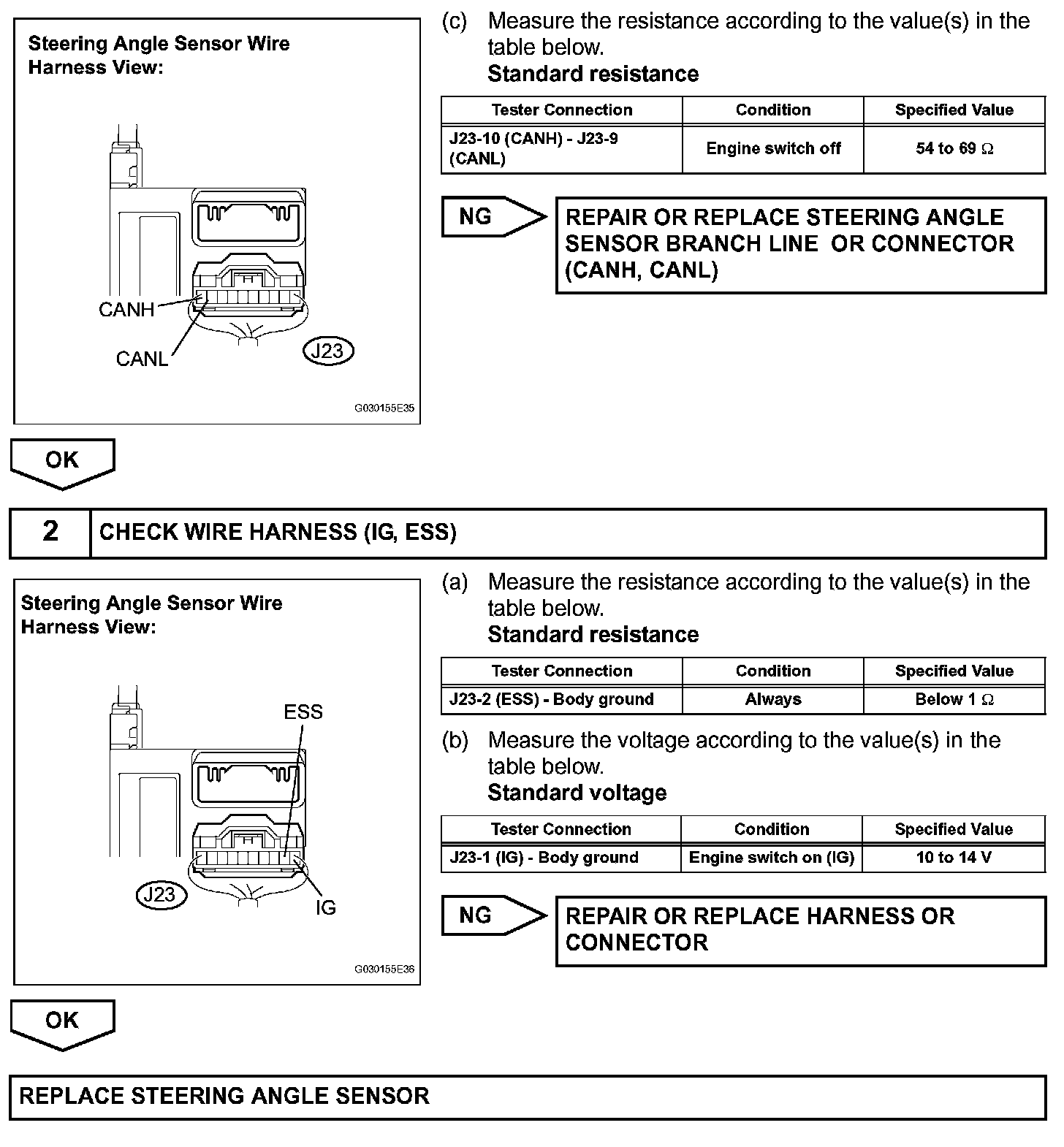 Steering Angle Sensor Wire Harness View:

CANH

CANL

J23

G030155E35

(c) Measure the resistance according to the value(s) in the table below.
Standard resistance

| Tester Connection | Condition | Specified Value |
|---|---|---|
| J23-10 (CANH) - J23-9 (CANL) | Engine switch off | 54 to 69 $\Omega$ |

NG

REPAIR OR REPLACE STEERING ANGLE SENSOR BRANCH LINE OR CONNECTOR (CANH, CANL)

OK

2 CHECK WIRE HARNESS (IG, ESS)

Steering Angle Sensor Wire Harness View:

ESS

J23

IG

G030155E36

(a) Measure the resistance according to the value(s) in the table below.
Standard resistance

| Tester Connection | Condition | Specified Value |
|---|---|---|
| J23-2 (ESS) - Body ground | Always | Below 1 $\Omega$ |

(b) Measure the voltage according to the value(s) in the table below.
Standard voltage

| Tester Connection | Condition | Specified Value |
|---|---|---|
| J23-1 (IG) - Body ground | Engine switch on (IG) | 10 to 14 V |

NG

REPAIR OR REPLACE HARNESS OR CONNECTOR

OK

REPLACE STEERING ANGLE SENSOR