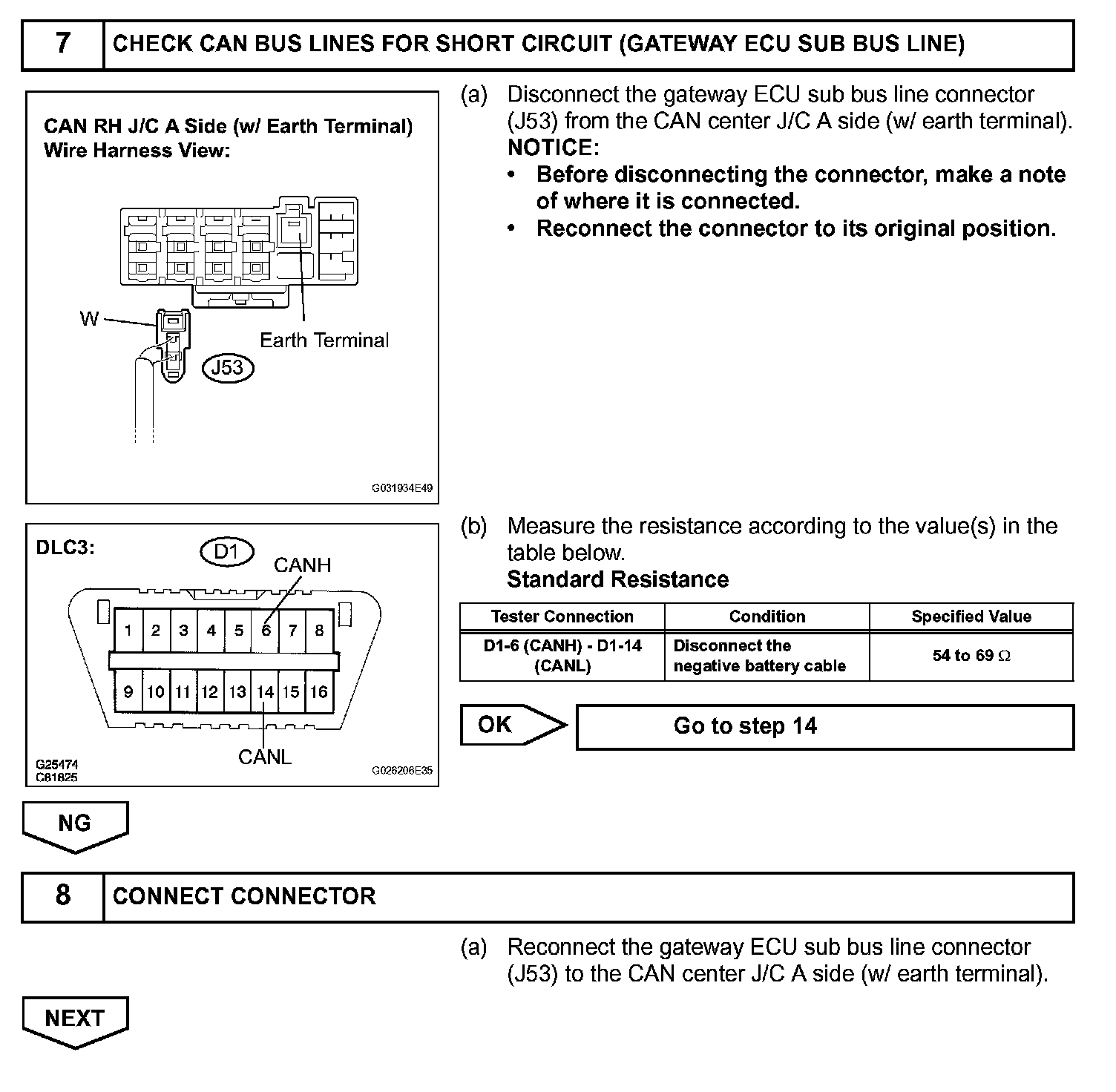 7 CHECK CAN BUS LINES FOR SHORT CIRCUIT (GATEWAY ECU SUB BUS LINE)

CAN RH J/C A Side (w/ Earth Terminal)
Wire Harness View:

W

Earth Terminal

J53

G031934E49

(a) Disconnect the gateway ECU sub bus line connector (J53) from the CAN center J/C A side (w/ earth terminal).
NOTICE:
• Before disconnecting the connector, make a note of where it is connected.
• Reconnect the connector to its original position.

DLC3:

D1

CANH

1 2 3 4 5 6 7 8
9 10 11 12 13 14 15 16

CANL

G25474
C81825

G026206E35

(b) Measure the resistance according to the value(s) in the table below.
Standard Resistance

| Tester Connection | Condition | Specified Value |
|---|---|---|
| D1-6 (CANH) - D1-14 (CANL) | Disconnect the negative battery cable | 54 to 69 $\Omega$ |

OK

Go to step 14

NG

8 CONNECT CONNECTOR

(a) Reconnect the gateway ECU sub bus line connector (J53) to the CAN center J/C A side (w/ earth terminal).

NEXT