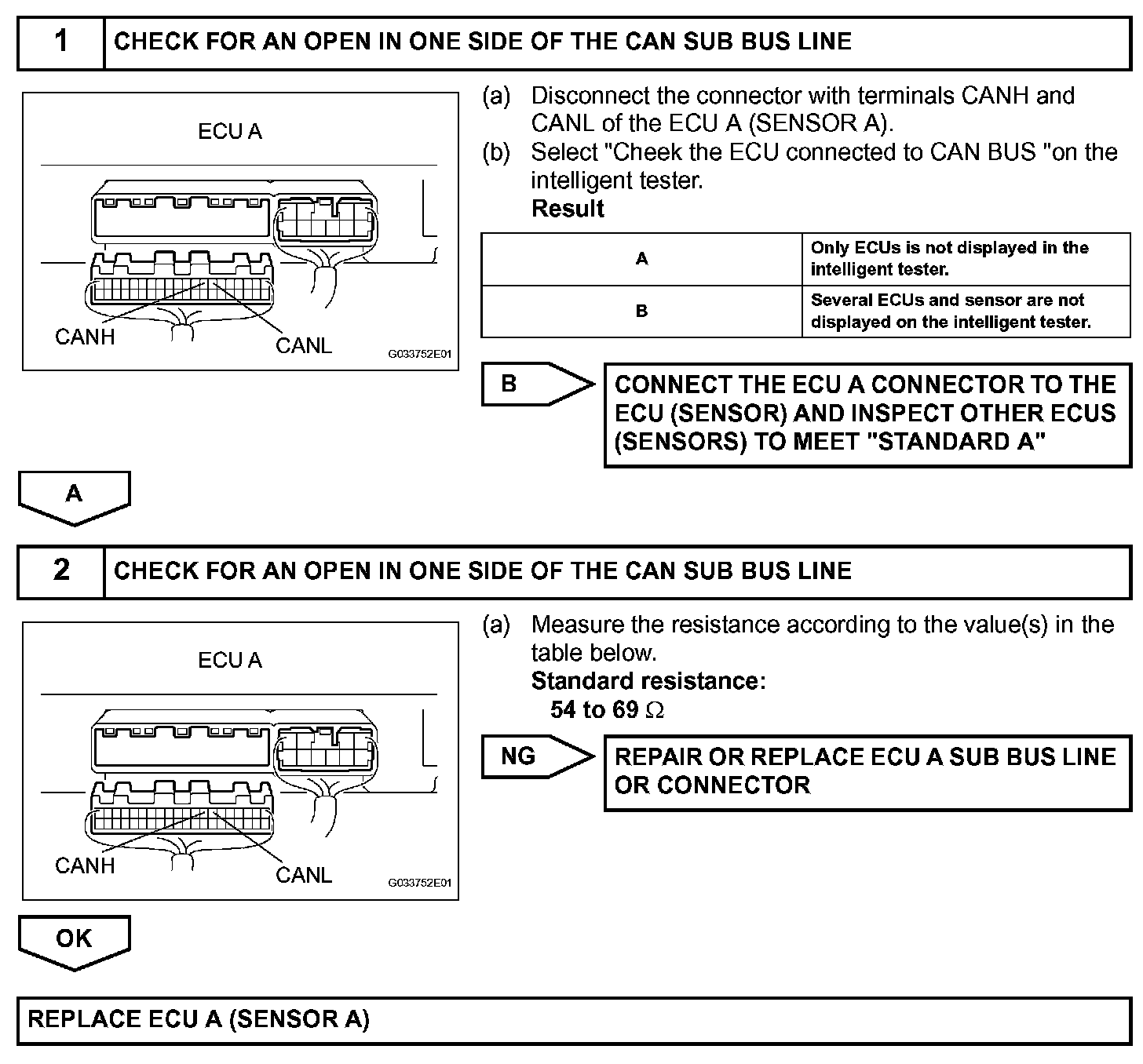 1 CHECK FOR AN OPEN IN ONE SIDE OF THE CAN SUB BUS LINE

ECU A

CANH CANL

G033752E01

(a) Disconnect the connector with terminals CANH and CANL of the ECU A (SENSOR A).

(b) Select "Cheek the ECU connected to CAN BUS "on the intelligent tester.

Result

| A | Only ECUs is not displayed in the intelligent tester. |
|---|---|
| B | Several ECUs and sensor are not displayed on the intelligent tester. |

B

CONNECT THE ECU A CONNECTOR TO THE ECU (SENSOR) AND INSPECT OTHER ECUS (SENSORS) TO MEET "STANDARD A"

A

2 CHECK FOR AN OPEN IN ONE SIDE OF THE CAN SUB BUS LINE

ECU A

CANH CANL

G033752E01

(a) Measure the resistance according to the value(s) in the table below.

Standard resistance:

54 to 69 $\Omega$

NG

REPAIR OR REPLACE ECU A SUB BUS LINE OR CONNECTOR

OK

REPLACE ECU A (SENSOR A)