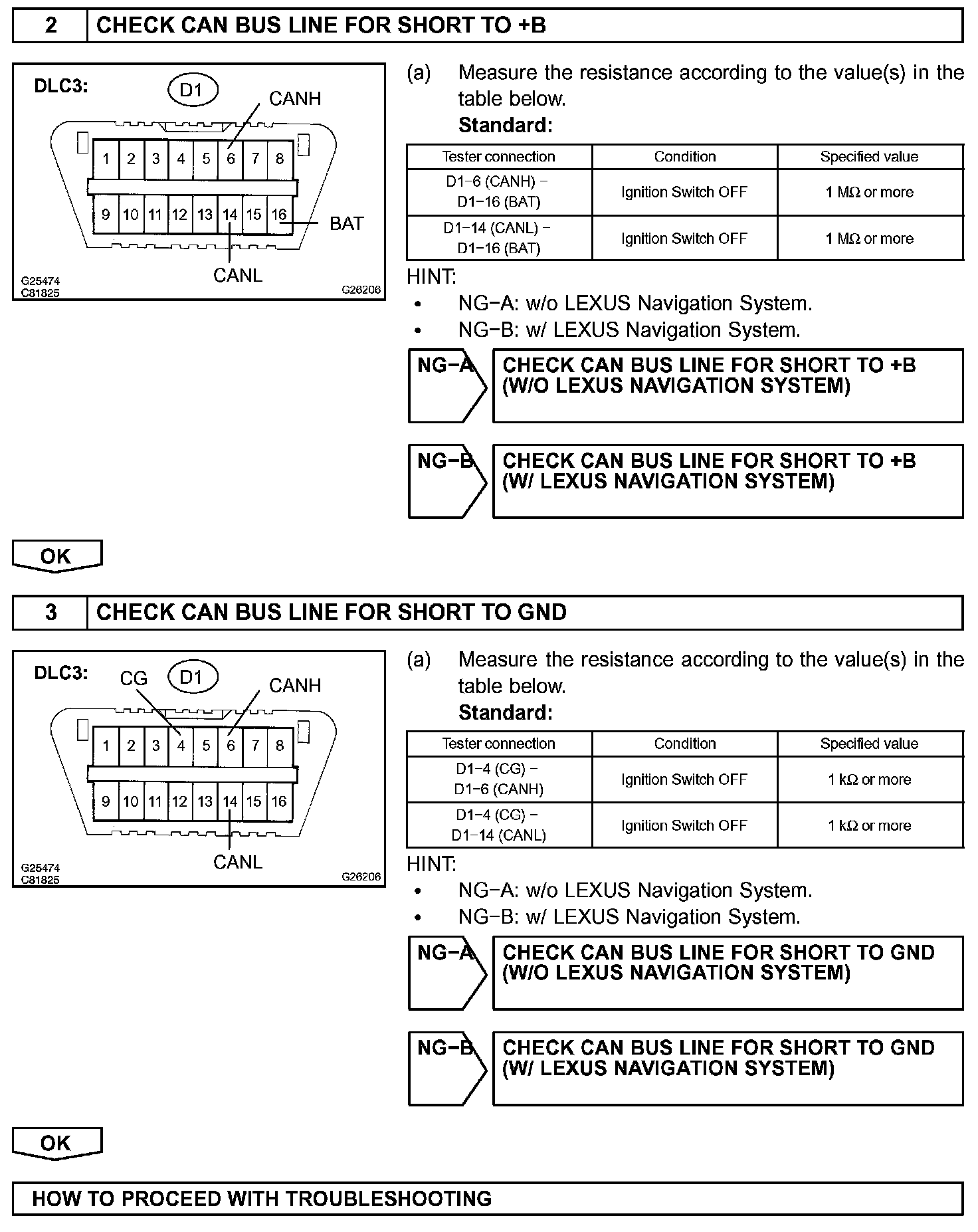 2 CHECK CAN BUS LINE FOR SHORT TO +B

DLC3: D1 CANH

1 2 3 4 5 6 7 8
9 10 11 12 13 14 15 16 BAT

CANL

G25474
C81825
G26206

(a) Measure the resistance according to the value(s) in the table below.

Standard:

| Tester connection | Condition | Specified value |
|---|---|---|
| D1−6 (CANH) − D1−16 (BAT) | Ignition Switch OFF | 1 MΩ or more |
| D1−14 (CANL) − D1−16 (BAT) | Ignition Switch OFF | 1 MΩ or more |

HINT:
• NG−A: w/o LEXUS Navigation System.
• NG−B: w/ LEXUS Navigation System.

NG−A CHECK CAN BUS LINE FOR SHORT TO +B (W/O LEXUS NAVIGATION SYSTEM)

NG−B CHECK CAN BUS LINE FOR SHORT TO +B (W/ LEXUS NAVIGATION SYSTEM)

OK

3 CHECK CAN BUS LINE FOR SHORT TO GND

DLC3: CG D1 CANH

1 2 3 4 5 6 7 8
9 10 11 12 13 14 15 16

CANL

G25474
C81825
G26206

(a) Measure the resistance according to the value(s) in the table below.

Standard:

| Tester connection | Condition | Specified value |
|---|---|---|
| D1−4 (CG) − D1−6 (CANH) | Ignition Switch OFF | 1 kΩ or more |
| D1−4 (CG) − D1−14 (CANL) | Ignition Switch OFF | 1 kΩ or more |

HINT:
• NG−A: w/o LEXUS Navigation System.
• NG−B: w/ LEXUS Navigation System.

NG−A CHECK CAN BUS LINE FOR SHORT TO GND (W/O LEXUS NAVIGATION SYSTEM)

NG−B CHECK CAN BUS LINE FOR SHORT TO GND (W/ LEXUS NAVIGATION SYSTEM)

OK

HOW TO PROCEED WITH TROUBLESHOOTING