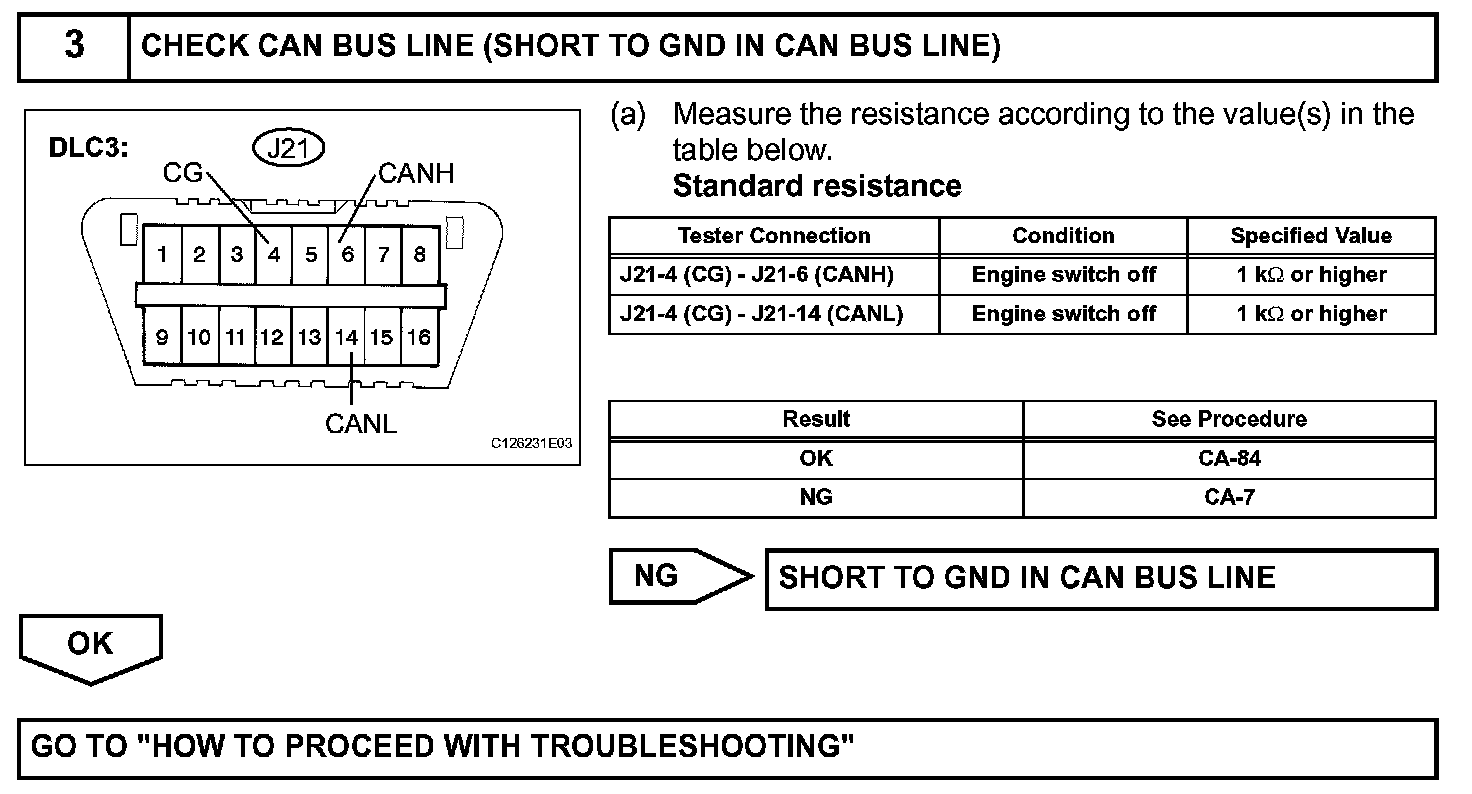 3 CHECK CAN BUS LINE (SHORT TO GND IN CAN BUS LINE)

DLC3:
J21
CG
CANH
1 2 3 4 5 6 7 8
9 10 11 12 13 14 15 16
CANL
C126231E03

(a) Measure the resistance according to the value(s) in the table below.
Standard resistance

| Tester Connection | Condition | Specified Value |
|---|---|---|
| J21-4 (CG) - J21-6 (CANH) | Engine switch off | 1 k$\Omega$ or higher |
| J21-4 (CG) - J21-14 (CANL) | Engine switch off | 1 k$\Omega$ or higher |

| Result | See Procedure |
|---|---|
| OK | CA-84 |
| NG | CA-7 |

NG
SHORT TO GND IN CAN BUS LINE

OK

GO TO "HOW TO PROCEED WITH TROUBLESHOOTING"